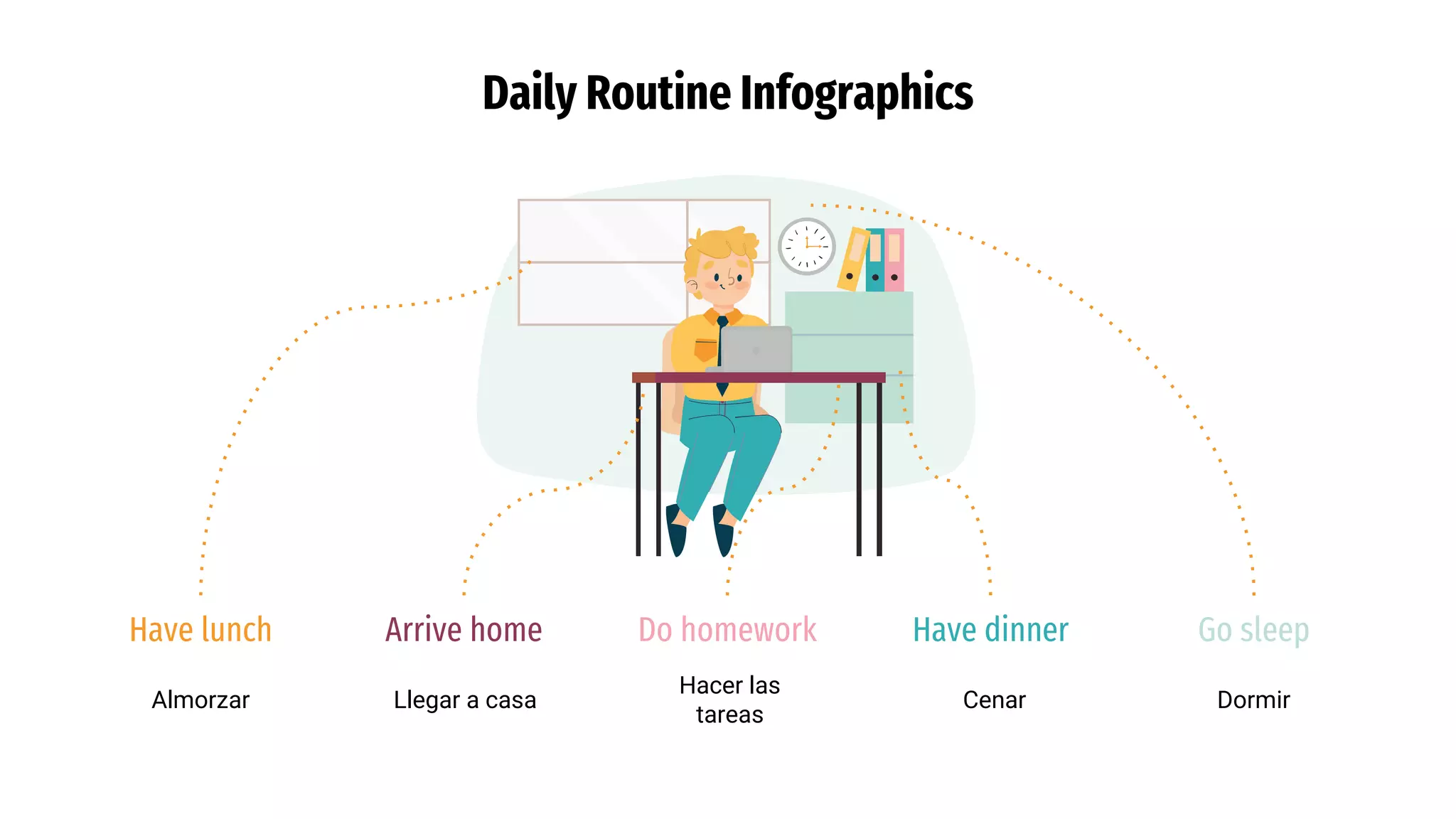 Daily Routine Infographics

Have lunch

Almorzar

Arrive home

Llegar a casa

Do homework

Hacer las tareas

Have dinner

Cenar

Go sleep

Dormir