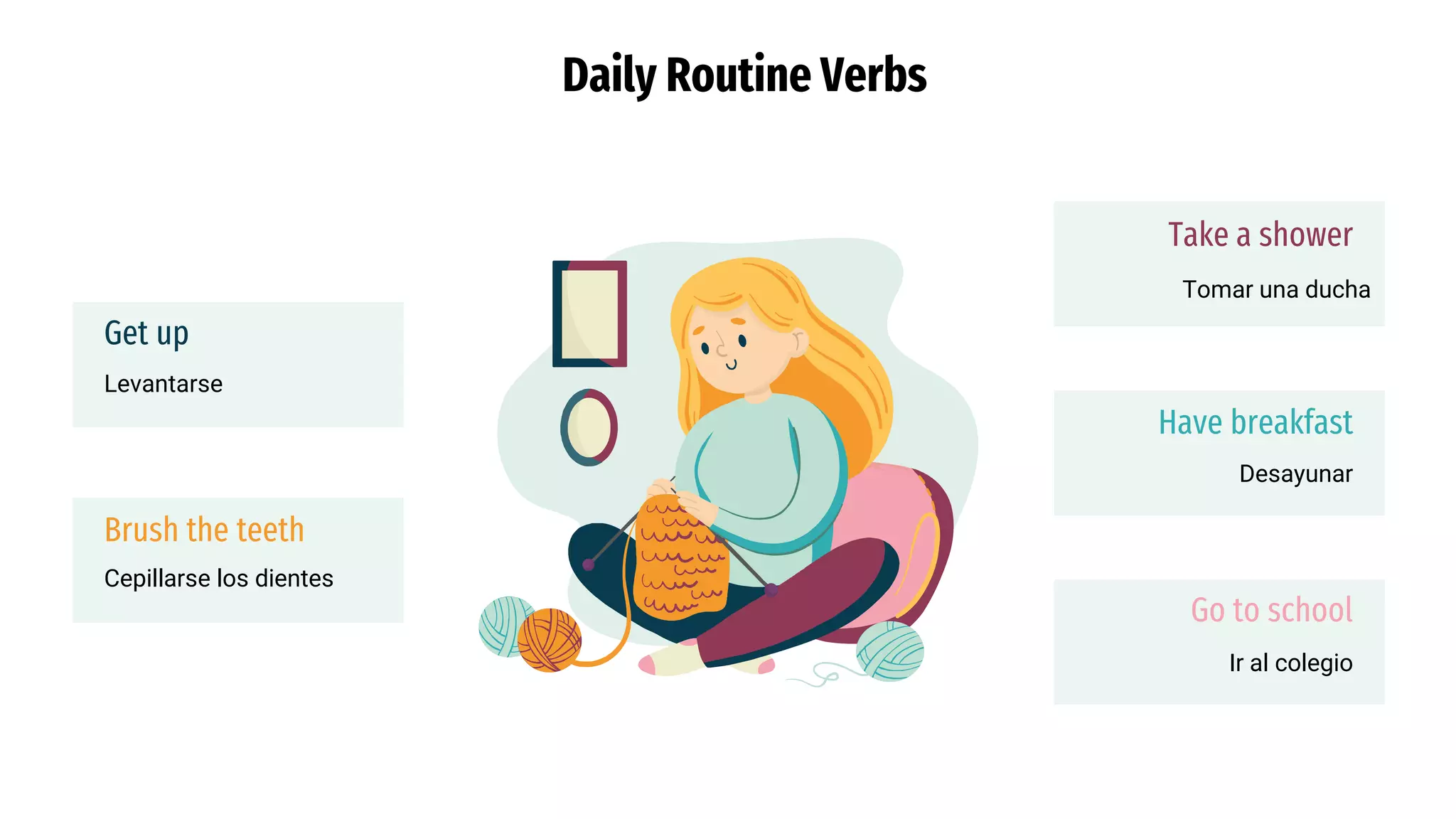 Daily Routine Verbs

Get up

Levantarse

Brush the teeth

Cepillarse los dientes

Take a shower

Tomar una ducha

Have breakfast

Desayunar

Go to school

Ir al colegio