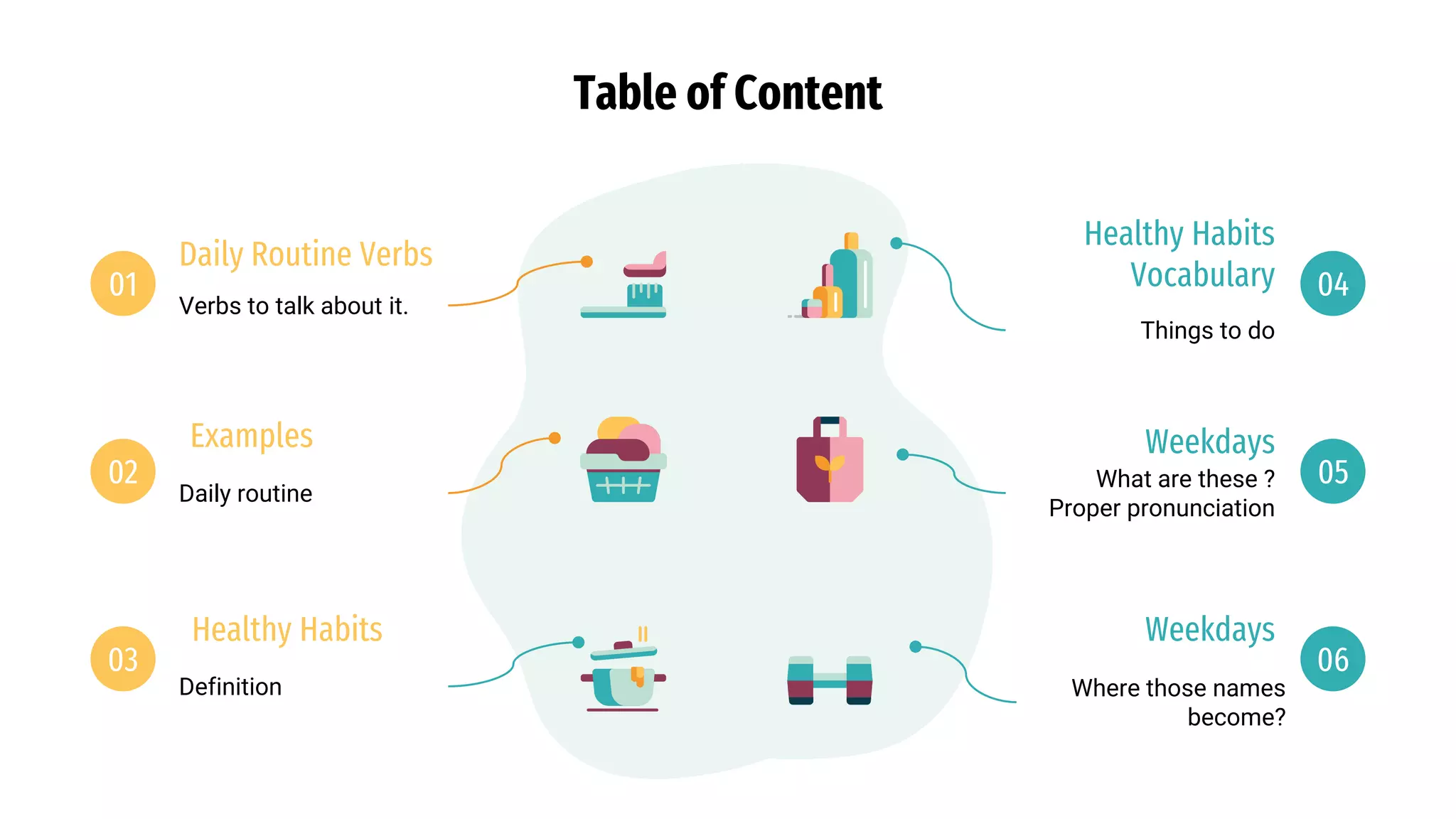 Table of Content

01

Daily Routine Verbs

Verbs to talk about it.

02

Examples

Daily routine

03

Healthy Habits

Definition

Healthy Habits Vocabulary

04

Things to do

Weekdays

05

What are these ?
Proper pronunciation

Weekdays

06

Where those names become?