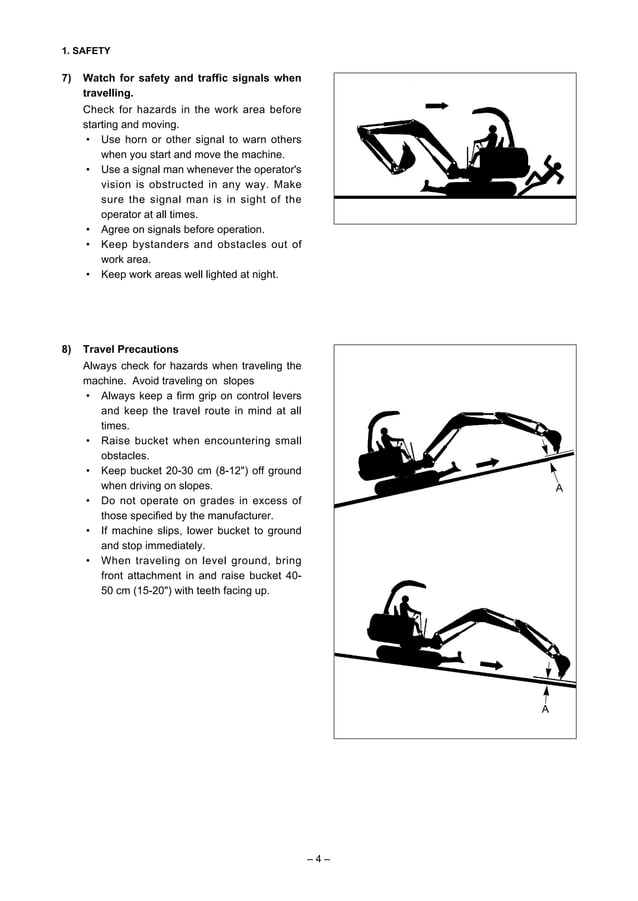 1. SAFETY

7) Watch for safety and traffic signals when travelling.

Check for hazards in the work area before starting and moving.

• Use horn or other signal to warn others when you start and move the machine.
• Use a signal man whenever the operator's vision is obstructed in any way. Make sure the signal man is in sight of the operator at all times.
• Agree on signals before operation.
• Keep bystanders and obstacles out of work area.
• Keep work areas well lighted at night.

8) Travel Precautions

Always check for hazards when traveling the machine. Avoid traveling on slopes

• Always keep a firm grip on control levers and keep the travel route in mind at all times.
• Raise bucket when encountering small obstacles.
• Keep bucket 20-30 cm (8-12") off ground when driving on slopes.
• Do not operate on grades in excess of those specified by the manufacturer.
• If machine slips, lower bucket to ground and stop immediately.
• When traveling on level ground, bring front attachment in and raise bucket 40-50 cm (15-20") with teeth facing up.

A

A

– 4 –