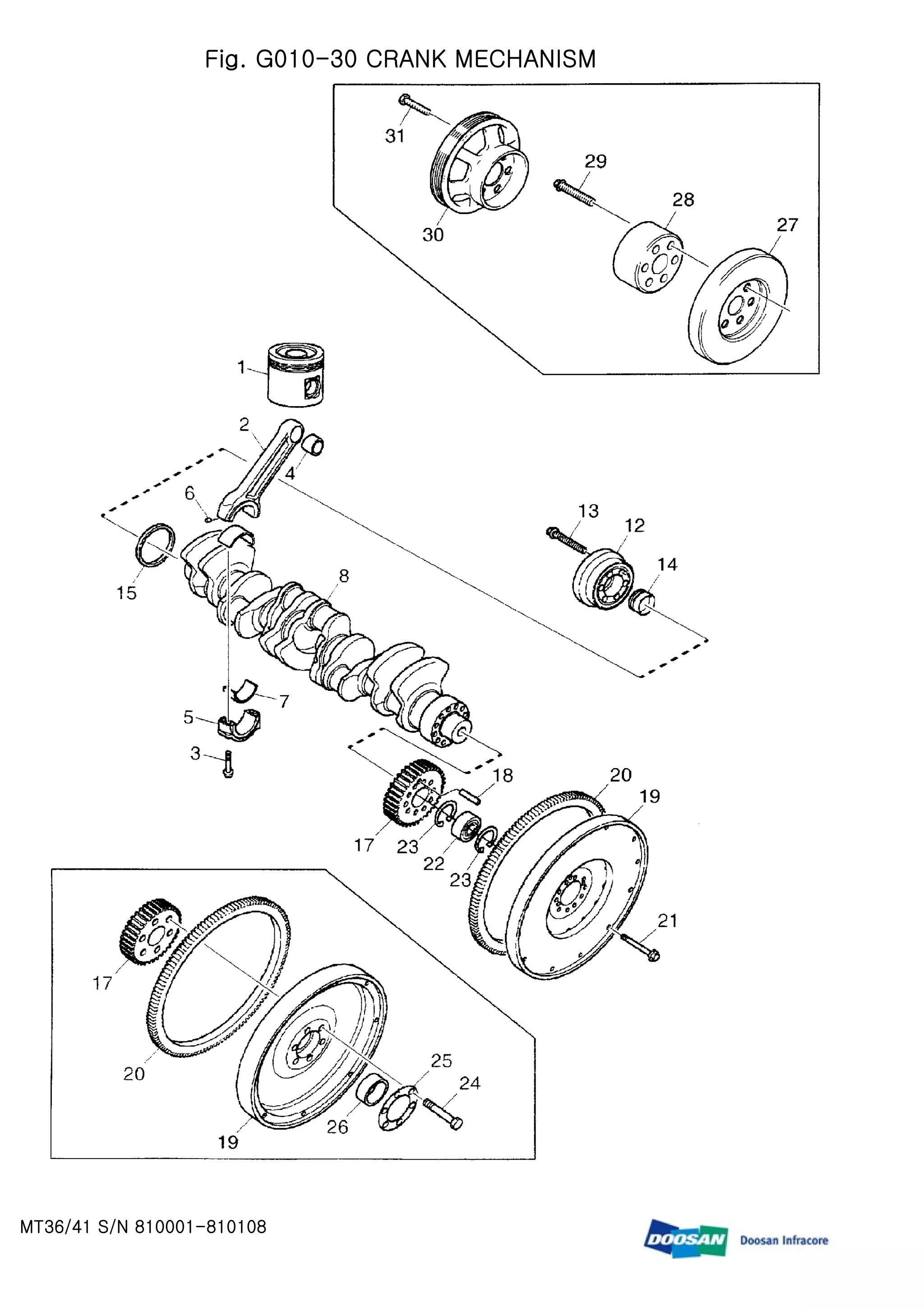 Fig. G010-30 CRANK MECHANISM

31
29
28
27
30

1
2
4
6
13
12
14
15
8
7
5
3
18
20
19
17
23
22
23
21

17
20
25
24
26
19

MT36/41 S/N 810001-810108

DOOSAN Doosan Infracore