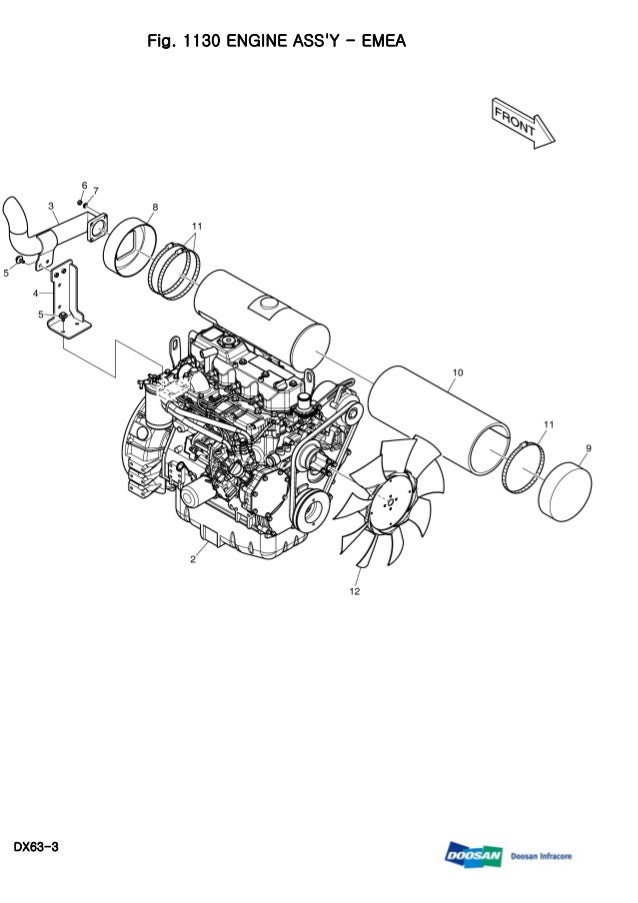 Fig. 1130 ENGINE ASS'Y - EMEA

FRONT

6
7
3
8
11
5
4
5
10
11
9
2
12

DX63-3

DOOSAN Doosan Infracore