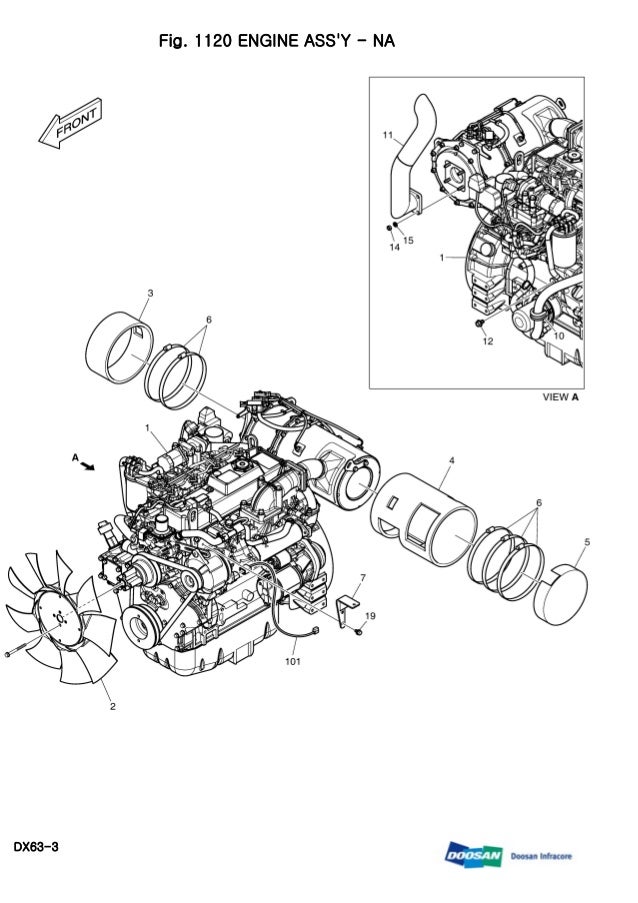 Fig. 1120 ENGINE ASS'Y - NA

FRONT

11

15

14

1

12

10

VIEW A

3

6

1

A

4

6

5

7

19

101

2

DX63-3

DOOSAN Doosan Infracore