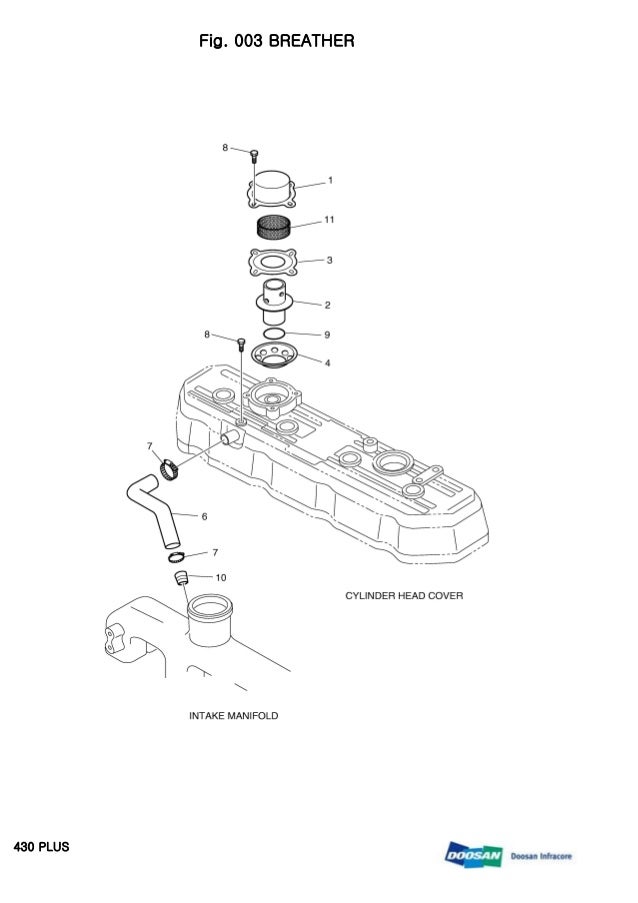 Fig. 003 BREATHER

8
1
11
3
2
8
9
4
7
6
7
10

CYLINDER HEAD COVER

INTAKE MANIFOLD

430 PLUS

DOOSAN Doosan Infracore