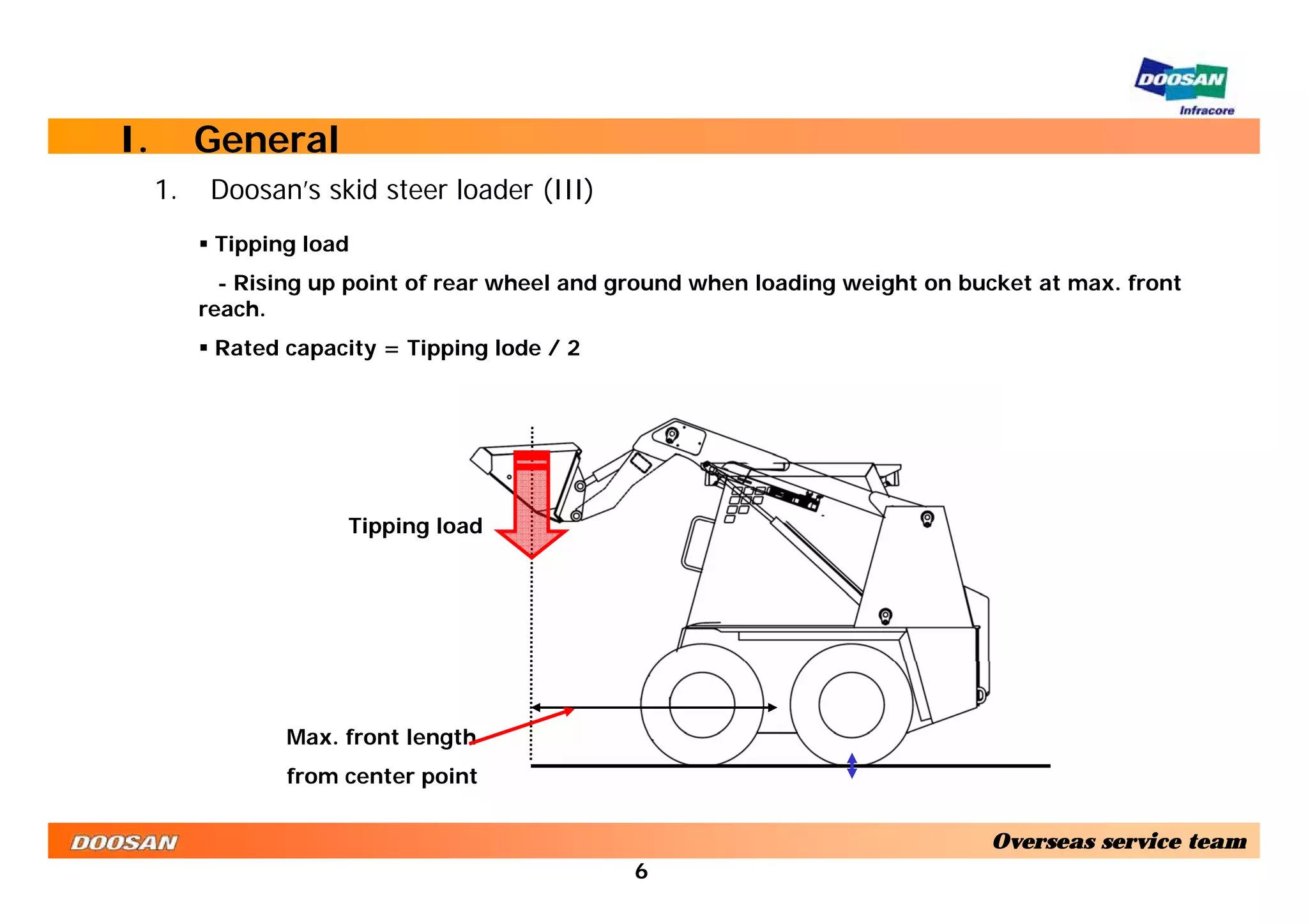 DOOSAN
Infracore

I. General

1. Doosan's skid steer loader (III)

▪ Tipping load

- Rising up point of rear wheel and ground when loading weight on bucket at max. front reach.

▪ Rated capacity = Tipping lode / 2

Tipping load

Max. front length
from center point

DOOSAN

Overseas service team

6