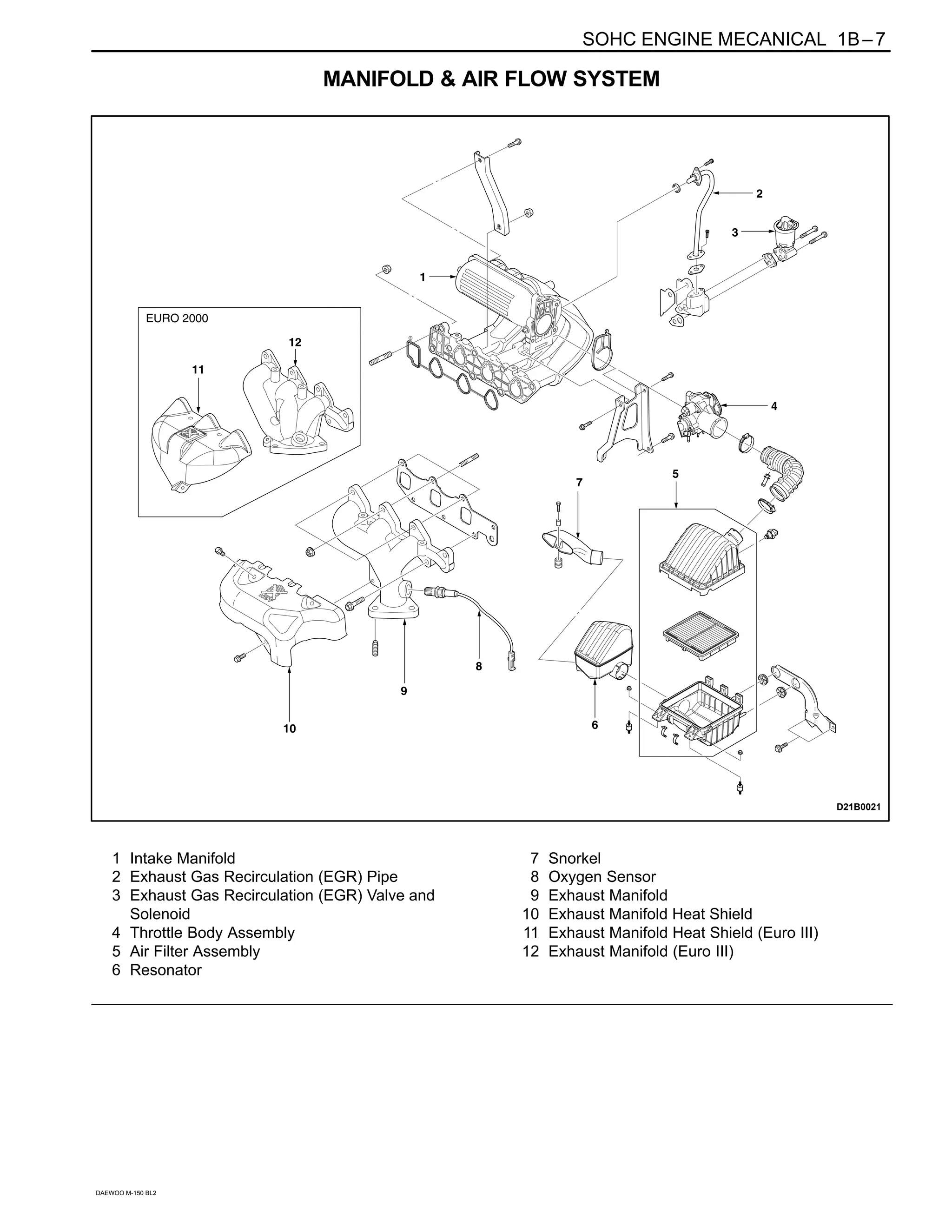 SOHC ENGINE MECANICAL 1B – 7

MANIFOLD & AIR FLOW SYSTEM

2
3
1
EURO 2000
12
11
4
7
5
8
9
10
6
D21B0021

1 Intake Manifold
2 Exhaust Gas Recirculation (EGR) Pipe
3 Exhaust Gas Recirculation (EGR) Valve and Solenoid
4 Throttle Body Assembly
5 Air Filter Assembly
6 Resonator

7 Snorkel
8 Oxygen Sensor
9 Exhaust Manifold
10 Exhaust Manifold Heat Shield
11 Exhaust Manifold Heat Shield (Euro III)
12 Exhaust Manifold (Euro III)

DAEWOO M-150 BL2