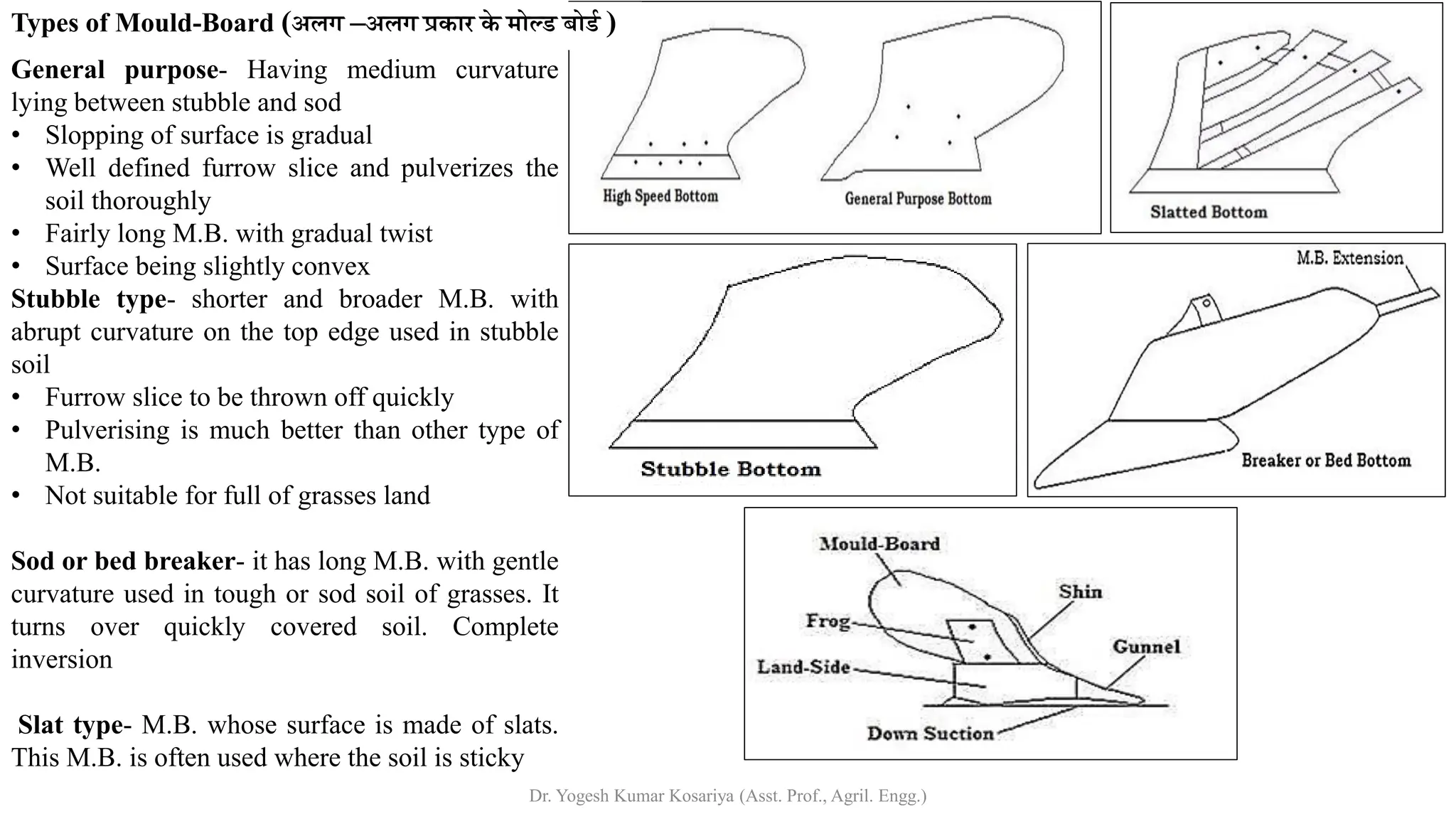 Types of Mould-Board (अलग –अलग प्रकार के मोल्ड बोर्ड )

General purpose- Having medium curvature lying between stubble and sod
• Slopping of surface is gradual
• Well defined furrow slice and pulverizes the soil thoroughly
• Fairly long M.B. with gradual twist
• Surface being slightly convex

Stubble type- shorter and broader M.B. with abrupt curvature on the top edge used in stubble soil
• Furrow slice to be thrown off quickly
• Pulverising is much better than other type of M.B.
• Not suitable for full of grasses land

Sod or bed breaker- it has long M.B. with gentle curvature used in tough or sod soil of grasses. It turns over quickly covered soil. Complete inversion

Slat type- M.B. whose surface is made of slats. This M.B. is often used where the soil is sticky

High Speed Bottom

General Purpose Bottom

Slatted Bottom

Stubble Bottom

M.B. Extension

Breaker or Bed Bottom

Mould-Board

Shin

Frog

Gunnel

Land-Side

Down Suction

Dr. Yogesh Kumar Kosariya (Asst. Prof., Agril. Engg.)