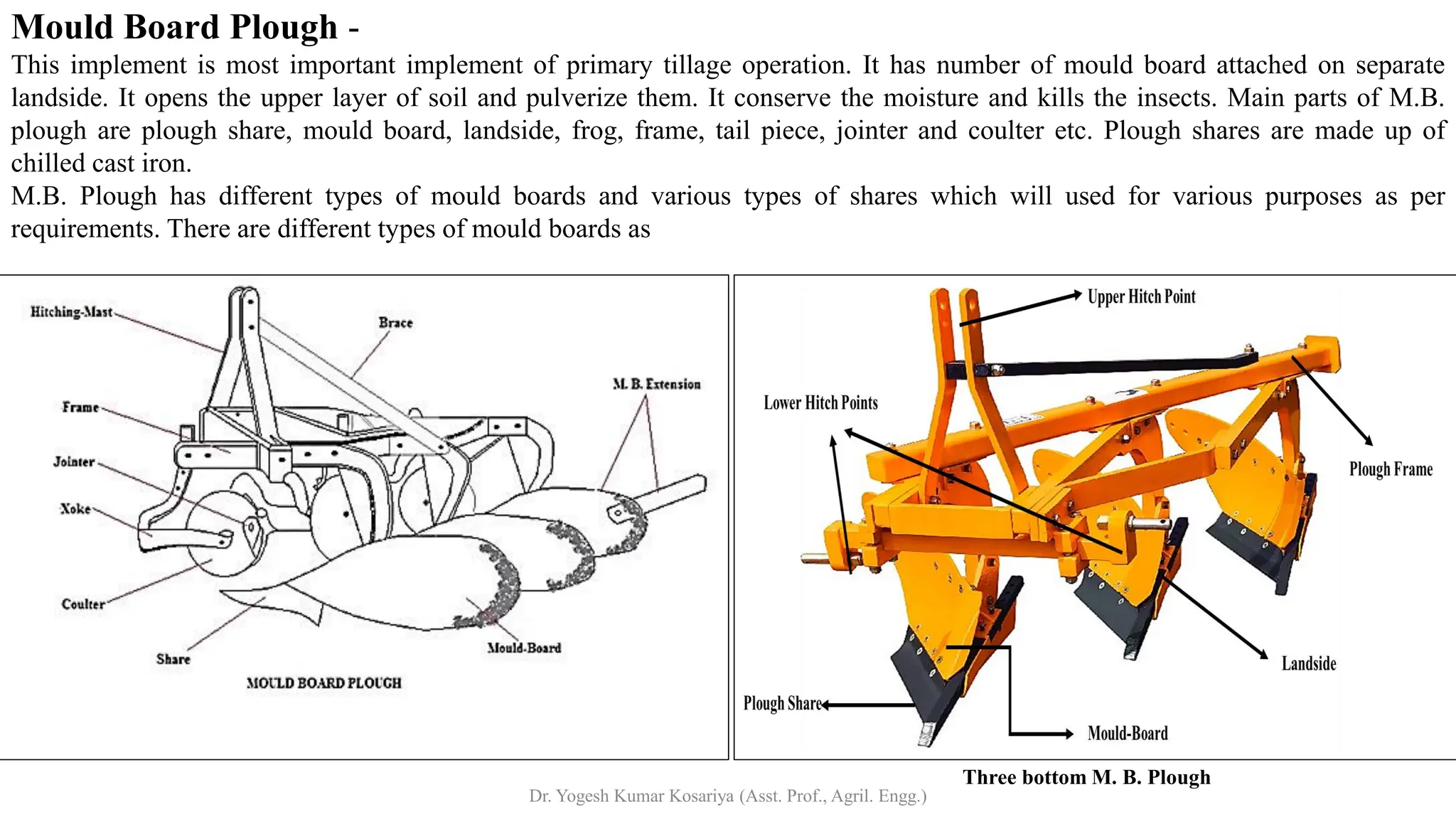 Mould Board Plough -

This implement is most important implement of primary tillage operation. It has number of mould board attached on separate landside. It opens the upper layer of soil and pulverize them. It conserve the moisture and kills the insects. Main parts of M.B. plough are plough share, mould board, landside, frog, frame, tail piece, jointer and coulter etc. Plough shares are made up of chilled cast iron.

M.B. Plough has different types of mould boards and various types of shares which will used for various purposes as per requirements. There are different types of mould boards as

Hitching-Mast
Brace
M. B. Extension
Frame
Jointer
Xoke
Coulter
Share
Mould-Board
MOULD BOARD PLOUGH

Upper Hitch Point
Lower Hitch Points
Plough Frame
Landside
Plough Share
Mould-Board

Three bottom M. B. Plough

Dr. Yogesh Kumar Kosariya (Asst. Prof., Agril. Engg.)