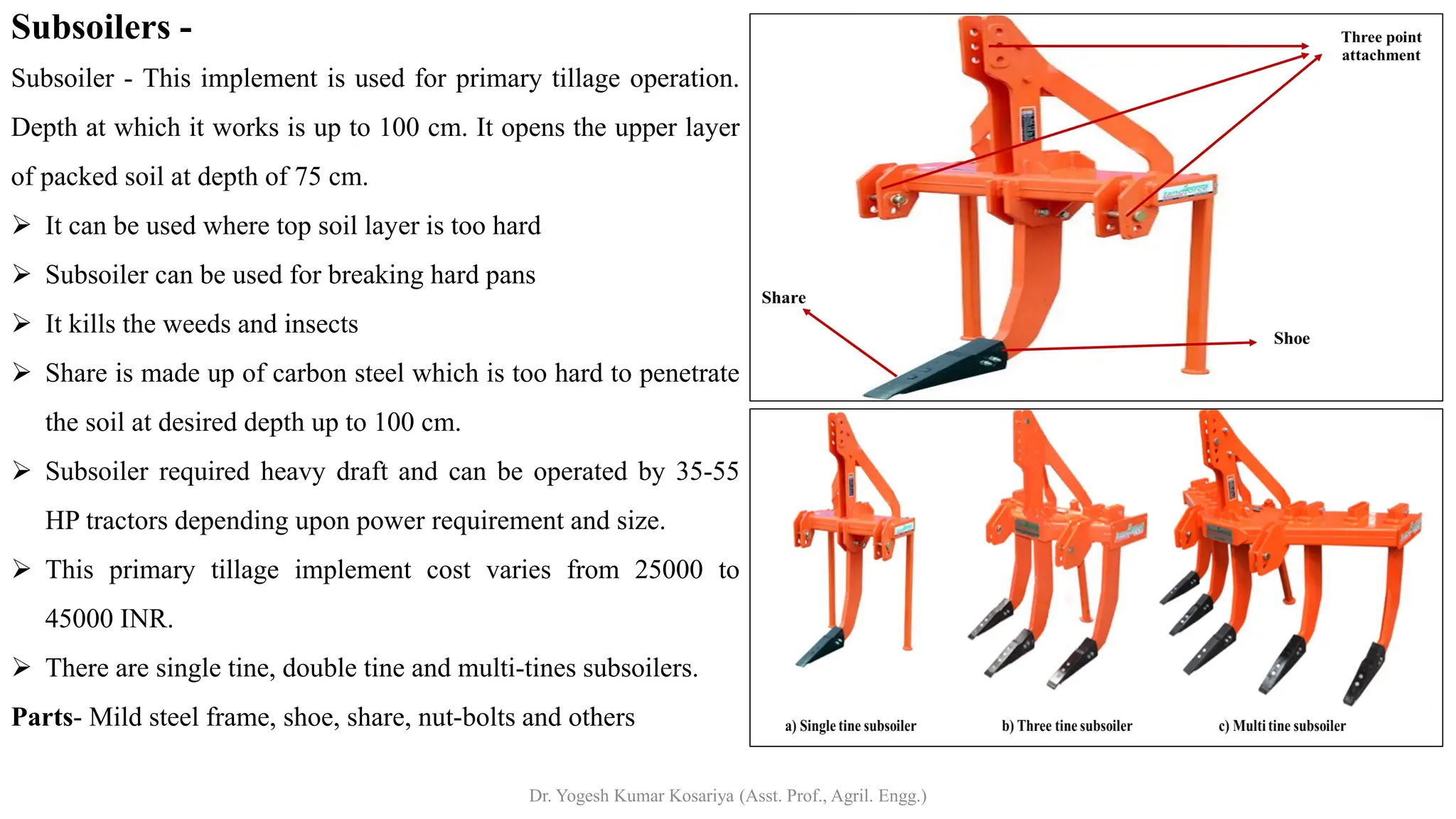 Subsoilers -

Subsoiler - This implement is used for primary tillage operation. Depth at which it works is up to 100 cm. It opens the upper layer of packed soil at depth of 75 cm.

➢ It can be used where top soil layer is too hard

➢ Subsoiler can be used for breaking hard pans

➢ It kills the weeds and insects

➢ Share is made up of carbon steel which is too hard to penetrate the soil at desired depth up to 100 cm.

➢ Subsoiler required heavy draft and can be operated by 35-55 HP tractors depending upon power requirement and size.

➢ This primary tillage implement cost varies from 25000 to 45000 INR.

➢ There are single tine, double tine and multi-tines subsoilers.

Parts- Mild steel frame, shoe, share, nut-bolts and others

Three point attachment

Share

Shoe

a) Single tine subsoiler

b) Three tine subsoiler

c) Multi tine subsoiler

Dr. Yogesh Kumar Kosariya (Asst. Prof., Agril. Engg.)