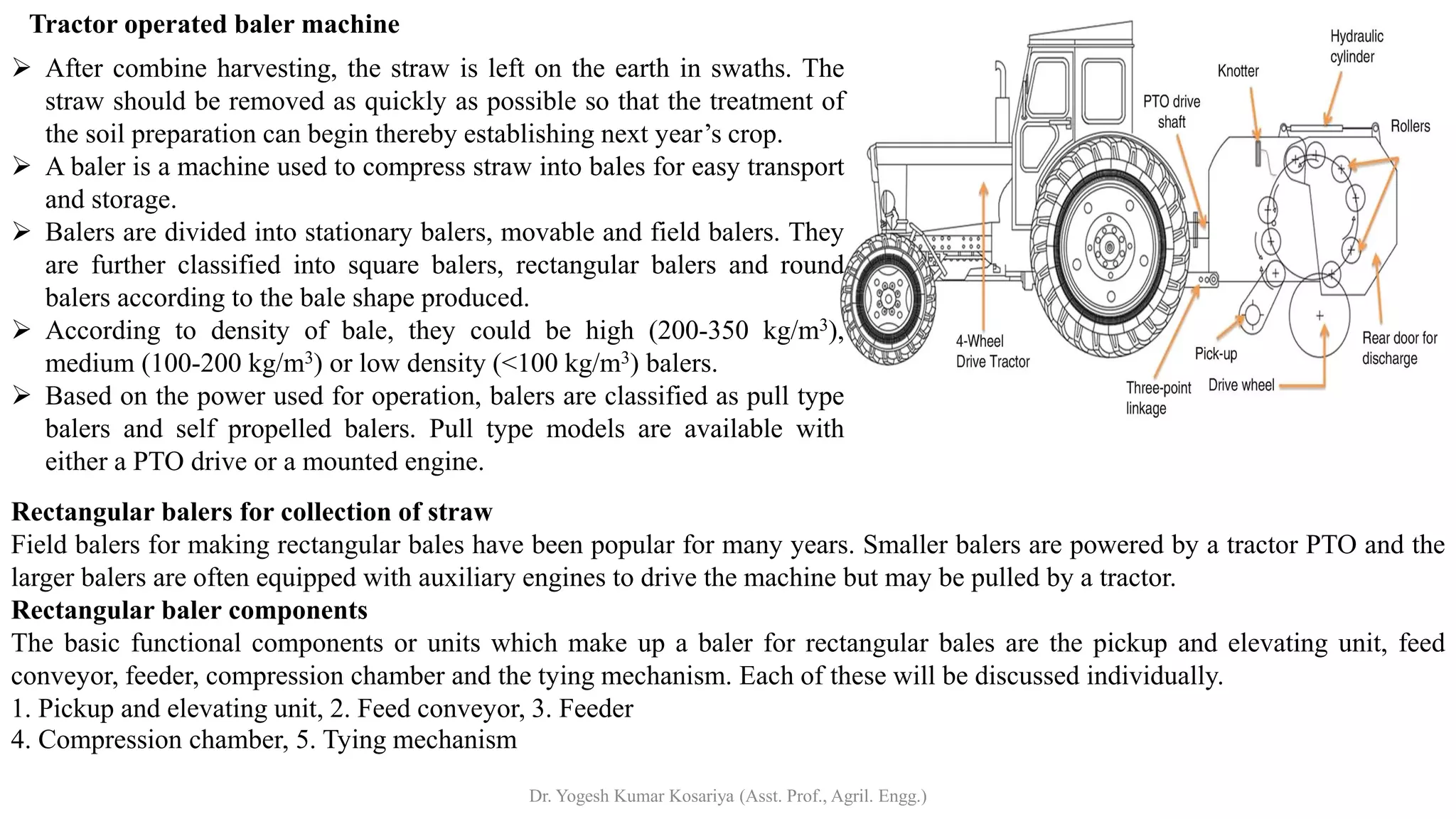 Tractor operated baler machine

➢ After combine harvesting, the straw is left on the earth in swaths. The straw should be removed as quickly as possible so that the treatment of the soil preparation can begin thereby establishing next year's crop.
➢ A baler is a machine used to compress straw into bales for easy transport and storage.
➢ Balers are divided into stationary balers, movable and field balers. They are further classified into square balers, rectangular balers and round balers according to the bale shape produced.
➢ According to density of bale, they could be high (200-350 kg/m$^3$), medium (100-200 kg/m$^3$) or low density (<100 kg/m$^3$) balers.
➢ Based on the power used for operation, balers are classified as pull type balers and self propelled balers. Pull type models are available with either a PTO drive or a mounted engine.

Hydraulic cylinder
Knotter
PTO drive shaft
Rollers
4-Wheel Drive Tractor
Pick-up
Rear door for discharge
Three-point linkage
Drive wheel

Rectangular balers for collection of straw
Field balers for making rectangular bales have been popular for many years. Smaller balers are powered by a tractor PTO and the larger balers are often equipped with auxiliary engines to drive the machine but may be pulled by a tractor.
Rectangular baler components
The basic functional components or units which make up a baler for rectangular bales are the pickup and elevating unit, feed conveyor, feeder, compression chamber and the tying mechanism. Each of these will be discussed individually.
1. Pickup and elevating unit, 2. Feed conveyor, 3. Feeder
4. Compression chamber, 5. Tying mechanism

Dr. Yogesh Kumar Kosariya (Asst. Prof., Agril. Engg.)