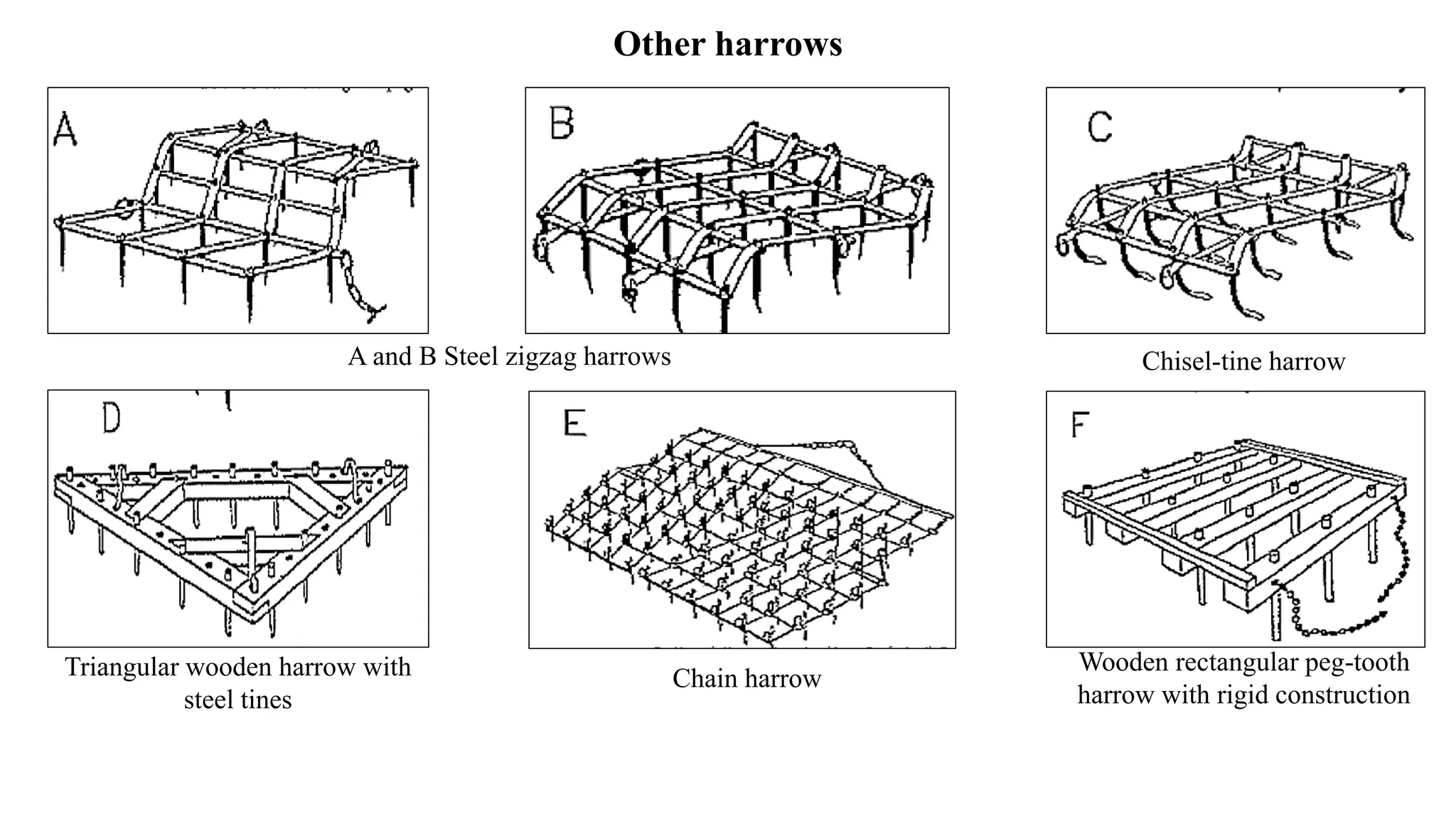 Other harrows

A

B

C

A and B Steel zigzag harrows

Chisel-tine harrow

D

E

F

Triangular wooden harrow with steel tines

Chain harrow

Wooden rectangular peg-tooth harrow with rigid construction