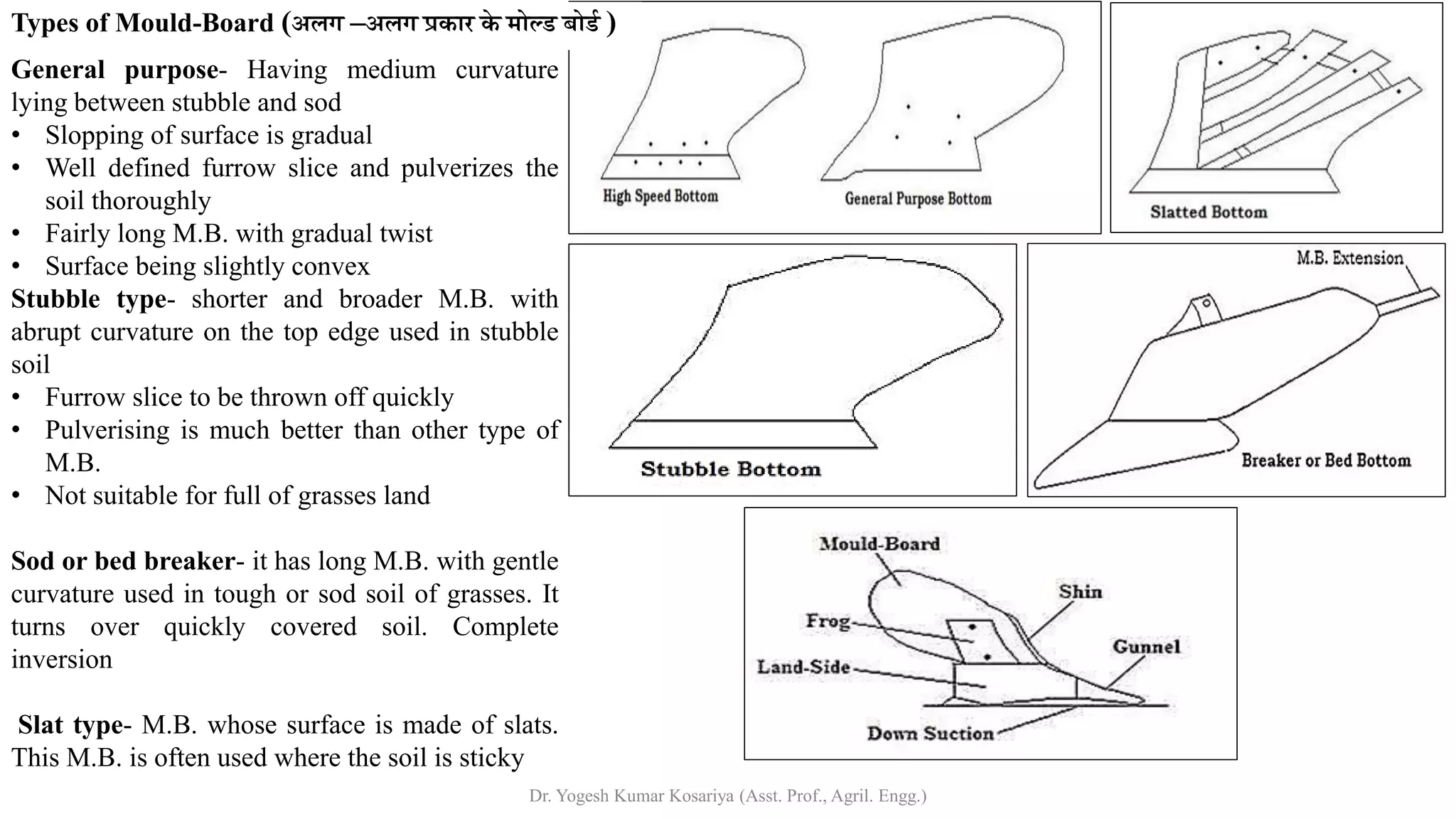 Types of Mould-Board (अलग –अलग प्रकार के मोल्ड बोर्ड )

General purpose- Having medium curvature lying between stubble and sod
• Slopping of surface is gradual
• Well defined furrow slice and pulverizes the soil thoroughly
• Fairly long M.B. with gradual twist
• Surface being slightly convex

Stubble type- shorter and broader M.B. with abrupt curvature on the top edge used in stubble soil
• Furrow slice to be thrown off quickly
• Pulverising is much better than other type of M.B.
• Not suitable for full of grasses land

Sod or bed breaker- it has long M.B. with gentle curvature used in tough or sod soil of grasses. It turns over quickly covered soil. Complete inversion

Slat type- M.B. whose surface is made of slats. This M.B. is often used where the soil is sticky

High Speed Bottom

General Purpose Bottom

Slatted Bottom

Stubble Bottom

M.B. Extension

Breaker or Bed Bottom

Mould-Board

Shin

Frog

Gunnel

Land-Side

Down Suction

Dr. Yogesh Kumar Kosariya (Asst. Prof., Agril. Engg.)