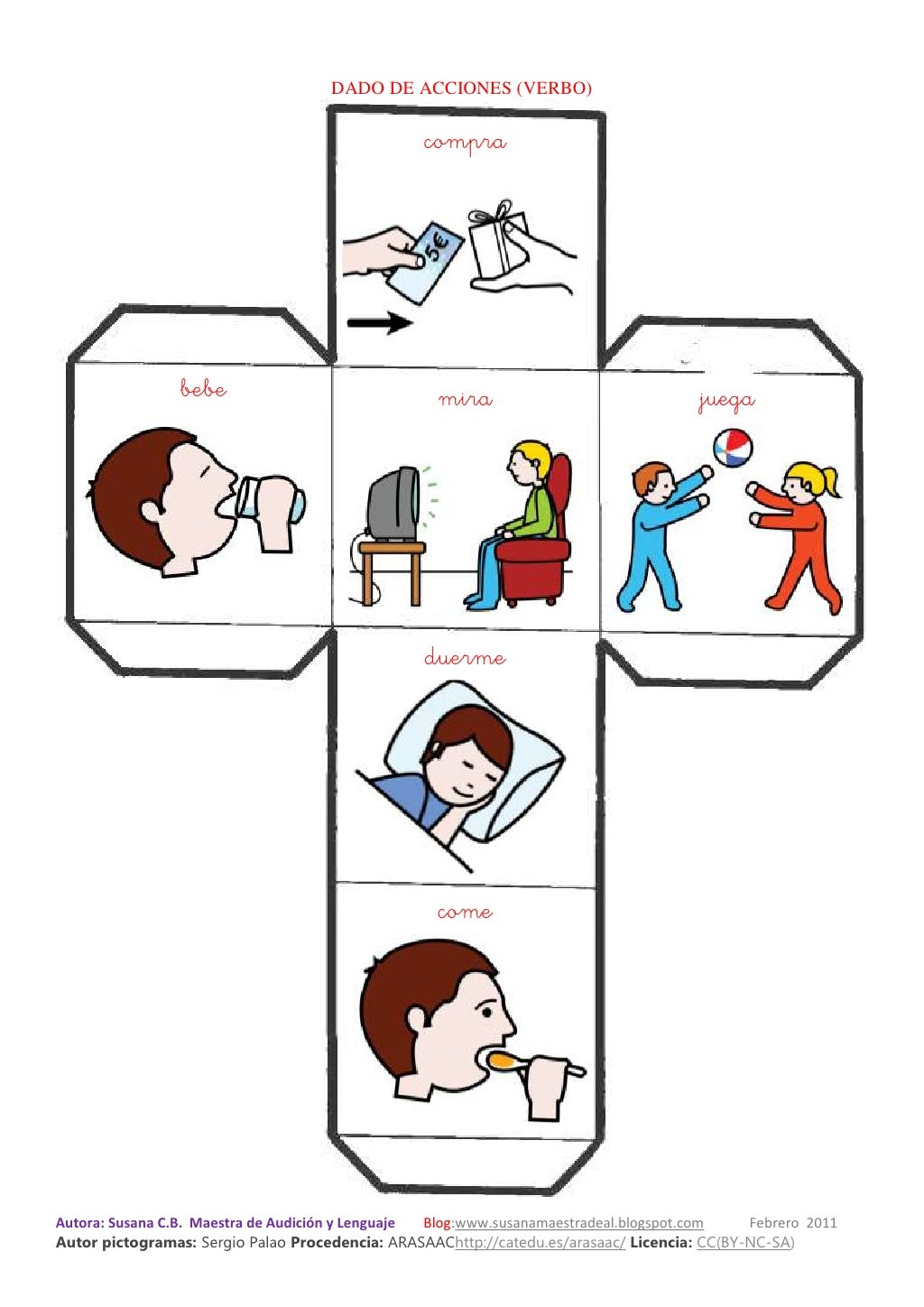 DADO DE ACCIONES (VERBO)

compra

5€

bebe

mira

juega

duerme

come

Autora: Susana C.B. Maestra de Audición y Lenguaje Blog:www.susanamaestradeal.blogspot.com Febrero 2011
Autor pictogramas: Sergio Palao Procedencia: ARASAAChttp://catedu.es/arasaac/ Licencia: CC(BY-NC-SA)