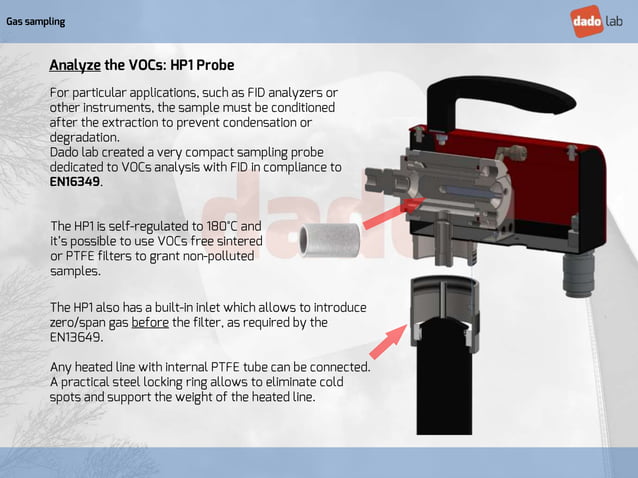 Gas sampling

dado lab

Analyze the VOCs: HP1 Probe

For particular applications, such as FID analyzers or other instruments, the sample must be conditioned after the extraction to prevent condensation or degradation.
Dado lab created a very compact sampling probe dedicated to VOCs analysis with FID in compliance to EN16349.

The HP1 is self-regulated to 180°C and it's possible to use VOCs free sintered or PTFE filters to grant non-polluted samples.

The HP1 also has a built-in inlet which allows to introduce zero/span gas before the filter, as required by the EN13649.

Any heated line with internal PTFE tube can be connected. A practical steel locking ring allows to eliminate cold spots and support the weight of the heated line.

dado