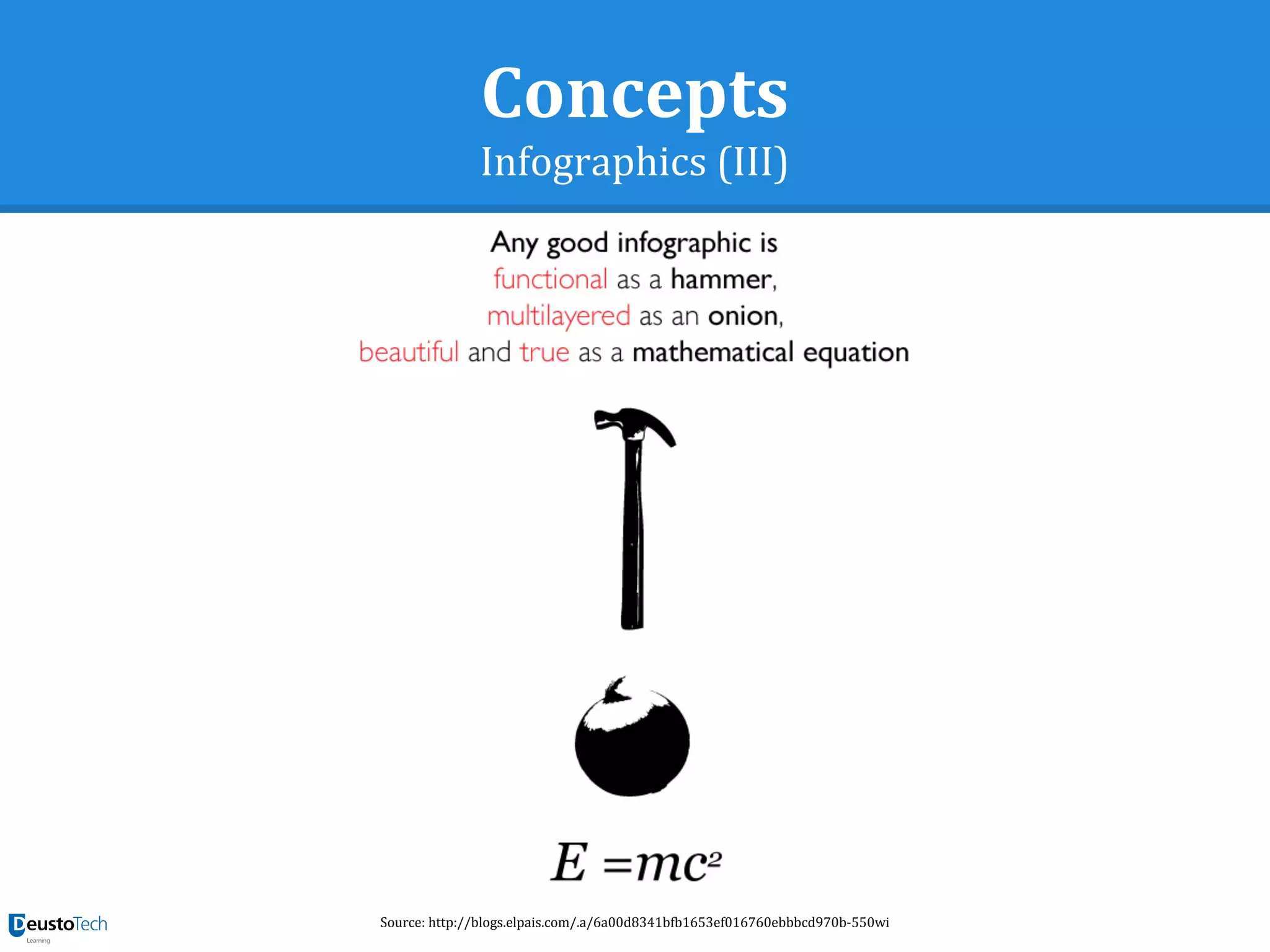 Concepts
Infographics (III)

Any good infographic is
functional as a hammer,
multilayered as an onion,
beautiful and true as a mathematical equation

$E = mc^2$

DeustoTech
Learning

Source: http://blogs.elpais.com/.a/6a00d8341bfb1653ef016760ebbbcd970b-550wi