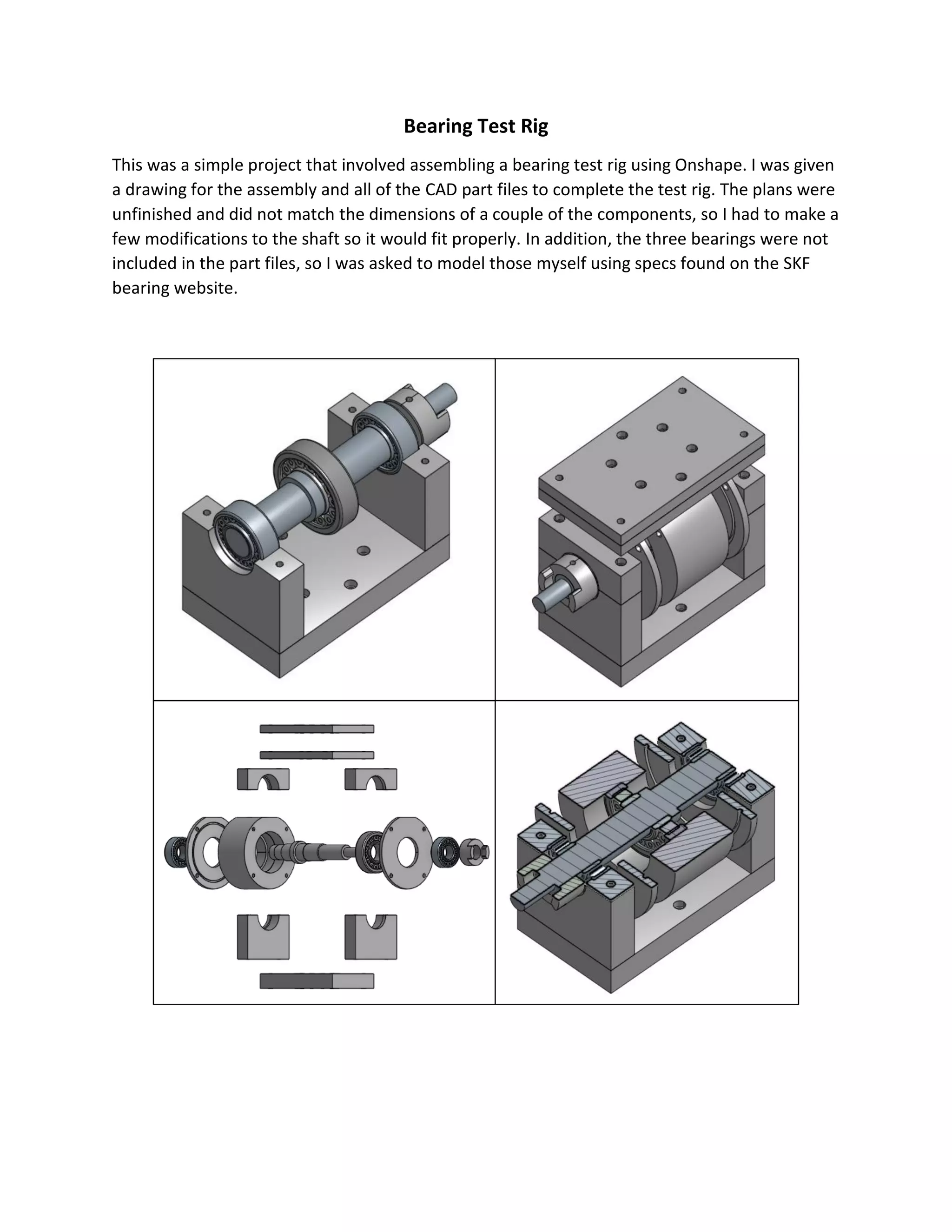 Bearing Test Rig

This was a simple project that involved assembling a bearing test rig using Onshape. I was given a drawing for the assembly and all of the CAD part files to complete the test rig. The plans were unfinished and did not match the dimensions of a couple of the components, so I had to make a few modifications to the shaft so it would fit properly. In addition, the three bearings were not included in the part files, so I was asked to model those myself using specs found on the SKF bearing website.