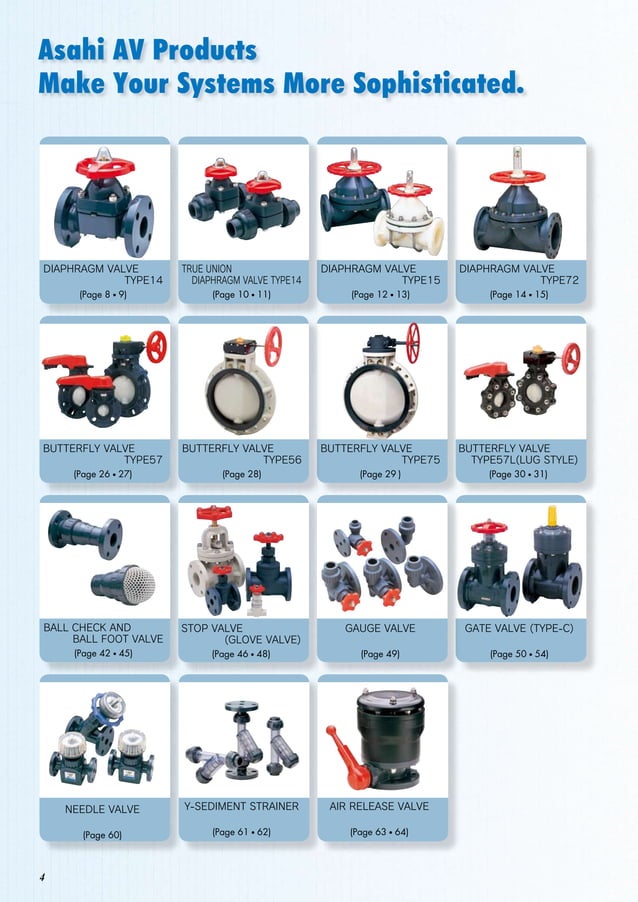 Asahi AV Products
Make Your Systems More Sophisticated.

DIAPHRAGM VALVE TYPE14
(Page 8 • 9)

TRUE UNION DIAPHRAGM VALVE TYPE14
(Page 10 • 11)

DIAPHRAGM VALVE TYPE15
(Page 12 • 13)

DIAPHRAGM VALVE TYPE72
(Page 14 • 15)

BUTTERFLY VALVE TYPE57
(Page 26 • 27)

BUTTERFLY VALVE TYPE56
(Page 28)

BUTTERFLY VALVE TYPE75
(Page 29)

BUTTERFLY VALVE TYPE57L(LUG STYLE)
(Page 30 • 31)

BALL CHECK AND BALL FOOT VALVE
(Page 42 • 45)

STOP VALVE (GLOVE VALVE)
(Page 46 • 48)

GAUGE VALVE
(Page 49)

GATE VALVE (TYPE-C)
(Page 50 • 54)

NEEDLE VALVE
(Page 60)

Y-SEDIMENT STRAINER
(Page 61 • 62)

AIR RELEASE VALVE
(Page 63 • 64)

4