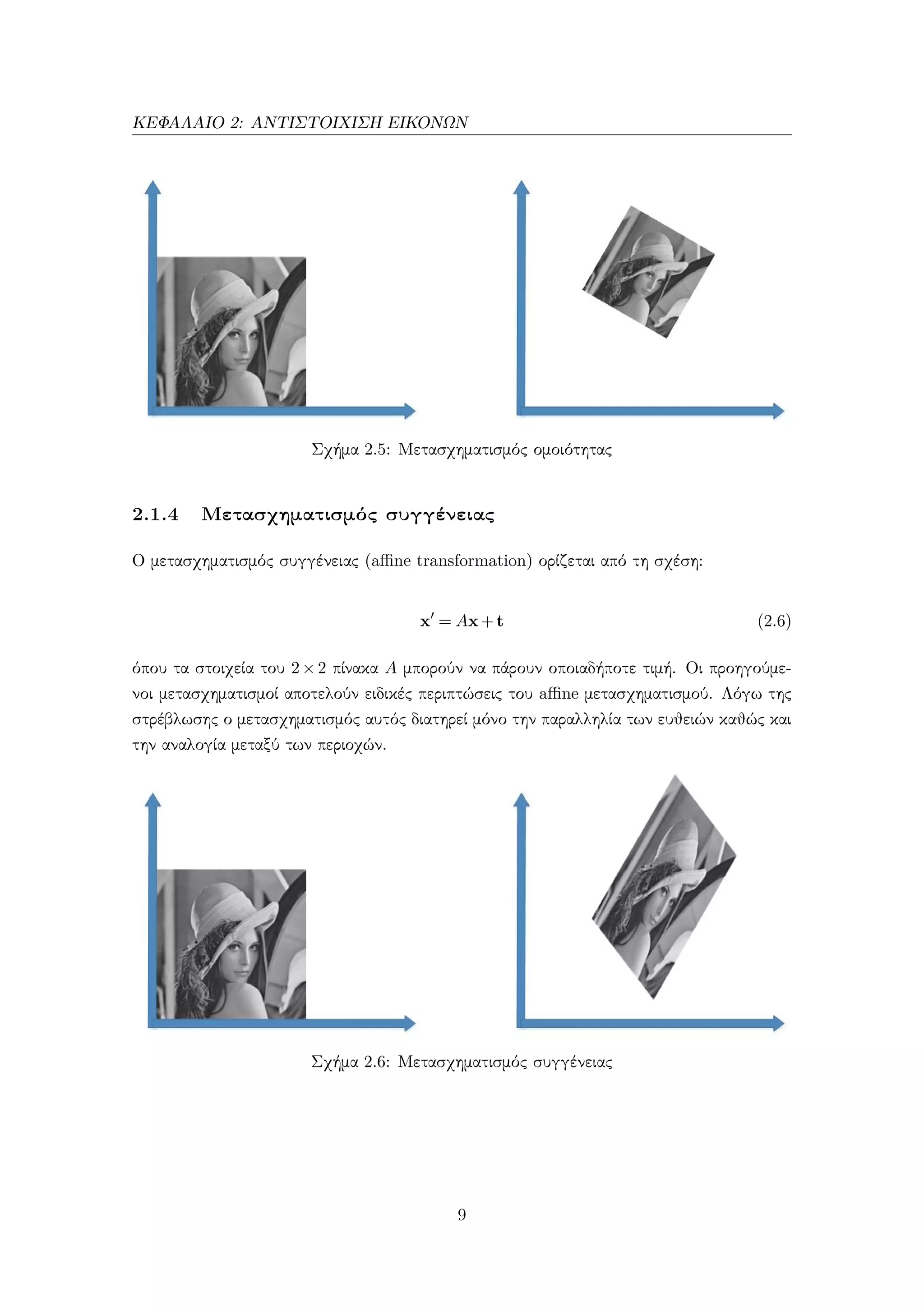 ΚΕΦΑΛΑΙΟ 2: ΑΝΤΙΣΤΟΙΧΙΣΗ ΕΙΚΟΝΩΝ

Σχήμα 2.5: Μετασχηματισμός ομοιότητας

2.1.4 Μετασχηματισμός συγγένειας

Ο μετασχηματισμός συγγένειας (affine transformation) ορίζεται από τη σχέση:

$\mathbf{x}' = A\mathbf{x} + \mathbf{t}$ (2.6)

όπου τα στοιχεία του $2 \times 2$ πίνακα $A$ μπορούν να πάρουν οποιαδήποτε τιμή. Οι προηγούμενοι μετασχηματισμοί αποτελούν ειδικές περιπτώσεις του affine μετασχηματισμού. Λόγω της στρέβλωσης ο μετασχηματισμός αυτός διατηρεί μόνο την παραλληλία των ευθειών καθώς και την αναλογία μεταξύ των περιοχών.

Σχήμα 2.6: Μετασχηματισμός συγγένειας

9