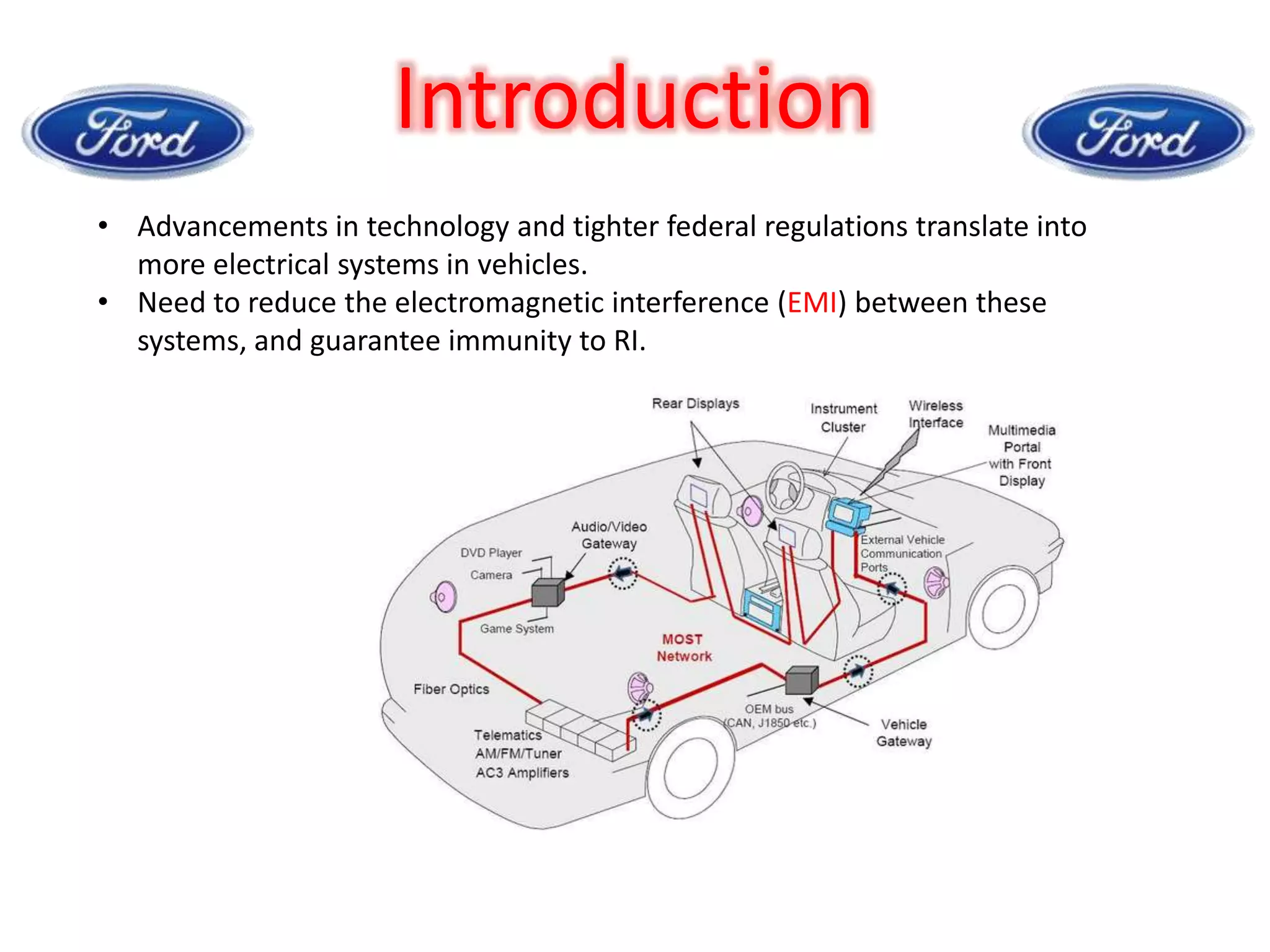 Ford

Introduction

Ford

• Advancements in technology and tighter federal regulations translate into more electrical systems in vehicles.
• Need to reduce the electromagnetic interference (EMI) between these systems, and guarantee immunity to RI.

Rear Displays
Instrument Cluster
Wireless Interface
Multimedia Portal with Front Display
Audio/Video Gateway
DVD Player
Camera
Game System
External Vehicle Communication Ports
MOST Network
Fiber Optics
Telematics
AM/FM/Tuner
AC3 Amplifiers
OEM bus (CAN, J1850 etc.)
Vehicle Gateway