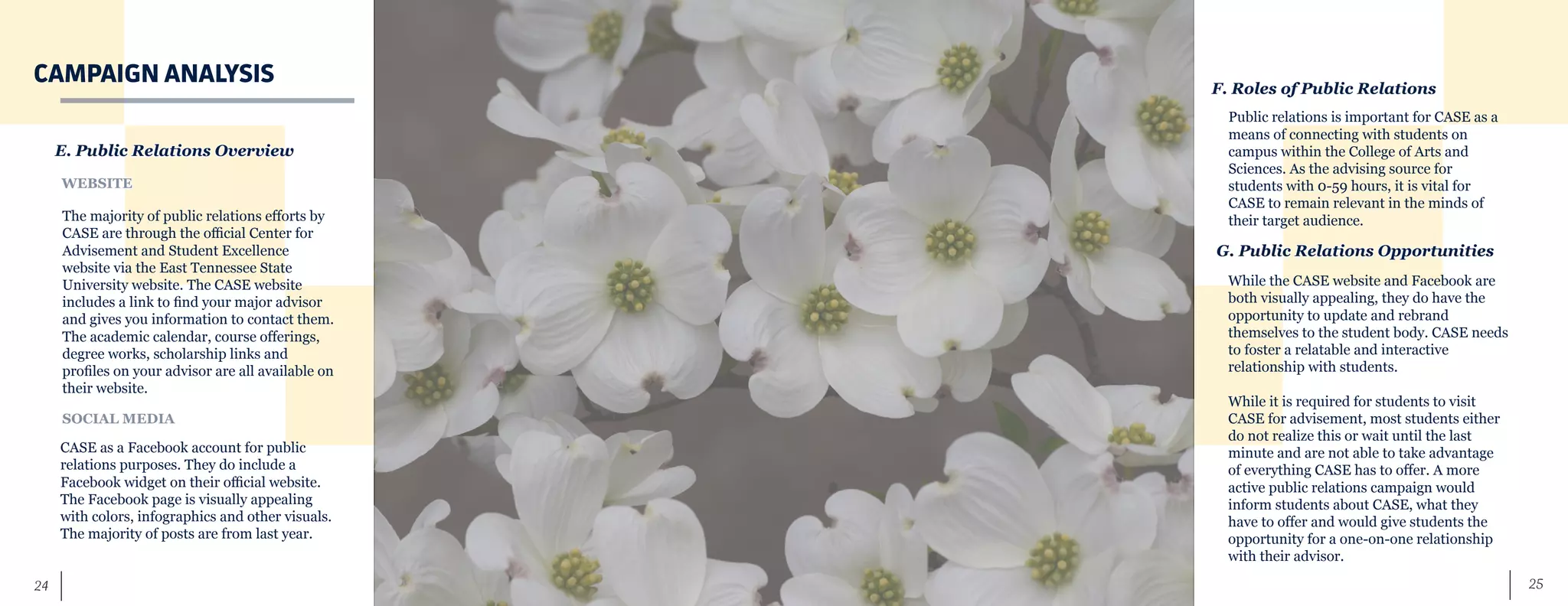 CAMPAIGN ANALYSIS

E. Public Relations Overview

WEBSITE

The majority of public relations efforts by CASE are through the official Center for Advisement and Student Excellence website via the East Tennessee State University website. The CASE website includes a link to find your major advisor and gives you information to contact them. The academic calendar, course offerings, degree works, scholarship links and profiles on your advisor are all available on their website.

SOCIAL MEDIA

CASE as a Facebook account for public relations purposes. They do include a Facebook widget on their official website. The Facebook page is visually appealing with colors, infographics and other visuals. The majority of posts are from last year.

24

F. Roles of Public Relations

Public relations is important for CASE as a means of connecting with students on campus within the College of Arts and Sciences. As the advising source for students with 0-59 hours, it is vital for CASE to remain relevant in the minds of their target audience.

G. Public Relations Opportunities

While the CASE website and Facebook are both visually appealing, they do have the opportunity to update and rebrand themselves to the student body. CASE needs to foster a relatable and interactive relationship with students.

While it is required for students to visit CASE for advisement, most students either do not realize this or wait until the last minute and are not able to take advantage of everything CASE has to offer. A more active public relations campaign would inform students about CASE, what they have to offer and would give students the opportunity for a one-on-one relationship with their advisor.

25