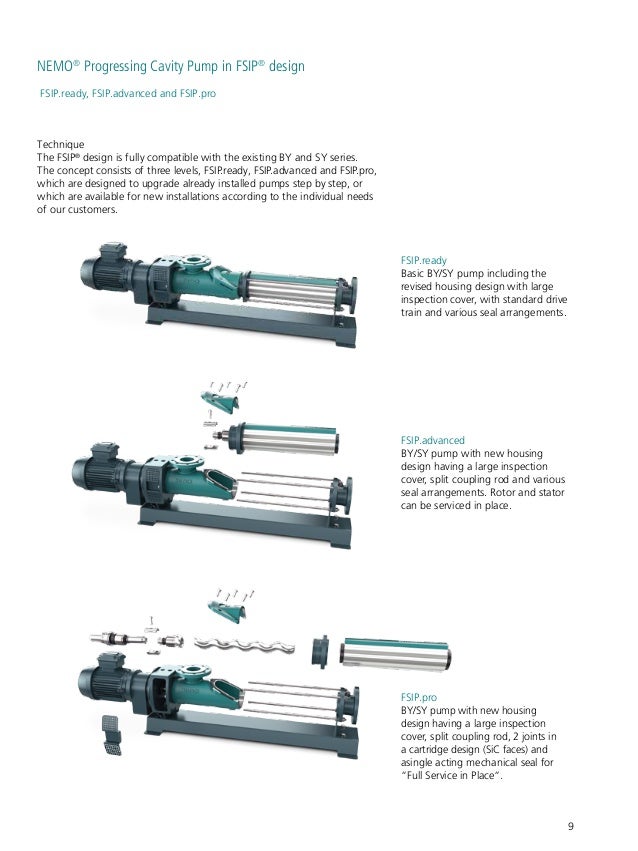 NEMO® Progressing Cavity Pump in FSIP® design

FSIP.ready, FSIP.advanced and FSIP.pro

Technique
The FSIP® design is fully compatible with the existing BY and SY series. The concept consists of three levels, FSIP.ready, FSIP.advanced and FSIP.pro, which are designed to upgrade already installed pumps step by step, or which are available for new installations according to the individual needs of our customers.

FSIP.ready
Basic BY/SY pump including the revised housing design with large inspection cover, with standard drive train and various seal arrangements.

FSIP.advanced
BY/SY pump with new housing design having a large inspection cover, split coupling rod and various seal arrangements. Rotor and stator can be serviced in place.

FSIP.pro
BY/SY pump with new housing design having a large inspection cover, split coupling rod, 2 joints in a cartridge design (SiC faces) and asingle acting mechanical seal for "Full Service in Place".

9