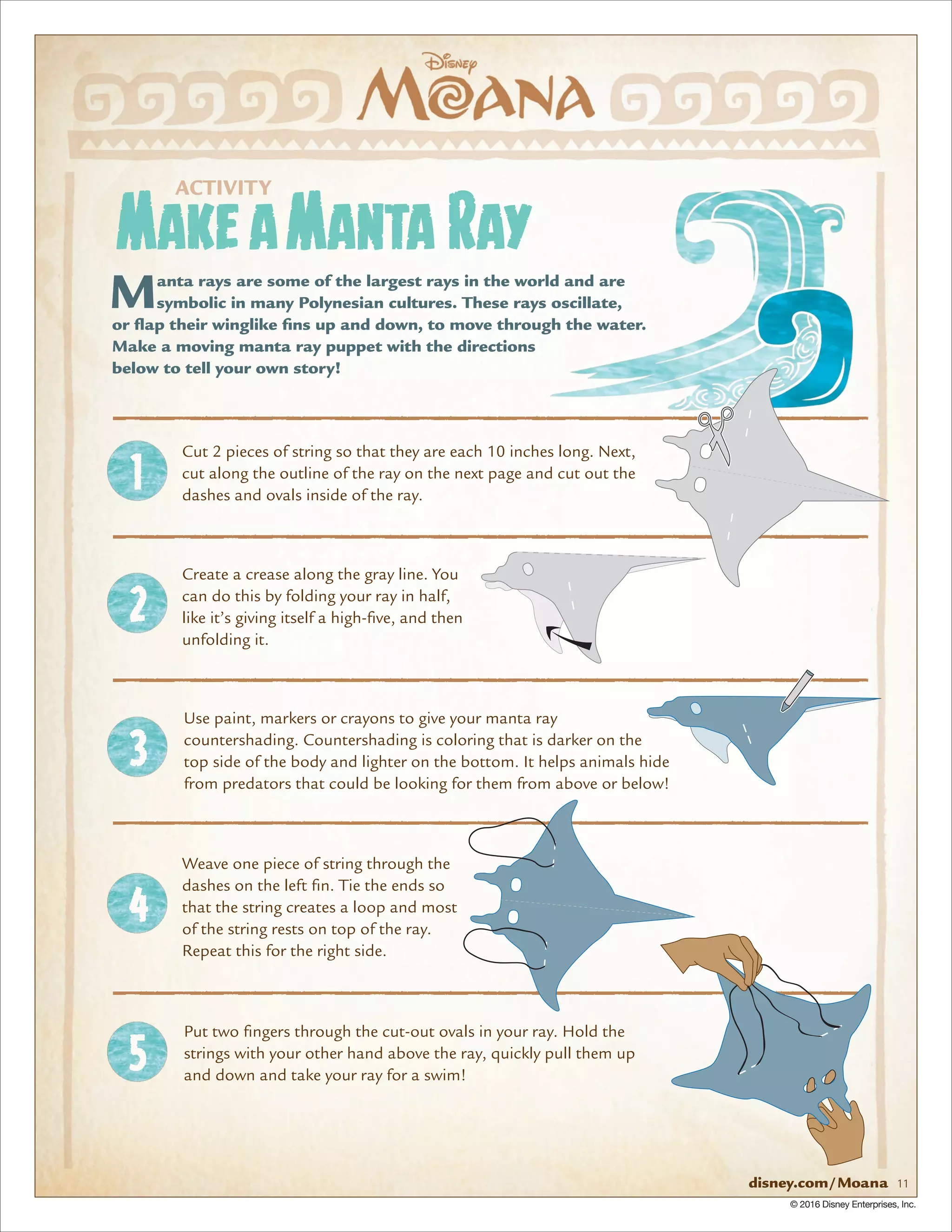 Disney
MOANA

ACTIVITY
MAKE A MANTA RAY

Manta rays are some of the largest rays in the world and are symbolic in many Polynesian cultures. These rays oscillate, or flap their winglike fins up and down, to move through the water. Make a moving manta ray puppet with the directions below to tell your own story!

1 Cut 2 pieces of string so that they are each 10 inches long. Next, cut along the outline of the ray on the next page and cut out the dashes and ovals inside of the ray.

2 Create a crease along the gray line. You can do this by folding your ray in half, like it's giving itself a high-five, and then unfolding it.

3 Use paint, markers or crayons to give your manta ray countershading. Countershading is coloring that is darker on the top side of the body and lighter on the bottom. It helps animals hide from predators that could be looking for them from above or below!

4 Weave one piece of string through the dashes on the left fin. Tie the ends so that the string creates a loop and most of the string rests on top of the ray. Repeat this for the right side.

5 Put two fingers through the cut-out ovals in your ray. Hold the strings with your other hand above the ray, quickly pull them up and down and take your ray for a swim!

disney.com/Moana 11
© 2016 Disney Enterprises, Inc.