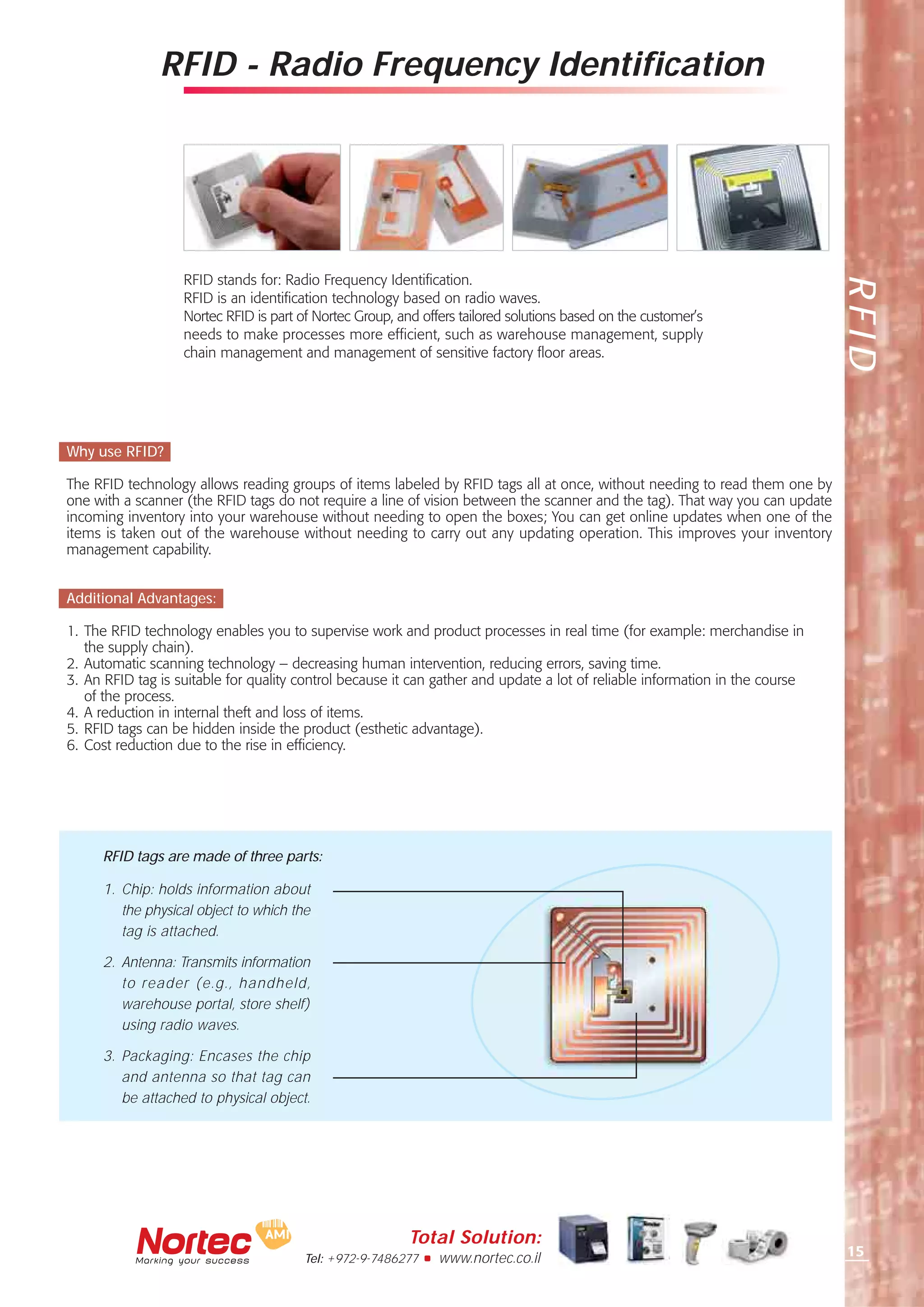 RFID - Radio Frequency Identification

RFID stands for: Radio Frequency Identification.
RFID is an identification technology based on radio waves.
Nortec RFID is part of Nortec Group, and offers tailored solutions based on the customer's needs to make processes more efficient, such as warehouse management, supply chain management and management of sensitive factory floor areas.

RFID

Why use RFID?

The RFID technology allows reading groups of items labeled by RFID tags all at once, without needing to read them one by one with a scanner (the RFID tags do not require a line of vision between the scanner and the tag). That way you can update incoming inventory into your warehouse without needing to open the boxes; You can get online updates when one of the items is taken out of the warehouse without needing to carry out any updating operation. This improves your inventory management capability.

Additional Advantages:

1. The RFID technology enables you to supervise work and product processes in real time (for example: merchandise in the supply chain).
2. Automatic scanning technology – decreasing human intervention, reducing errors, saving time.
3. An RFID tag is suitable for quality control because it can gather and update a lot of reliable information in the course of the process.
4. A reduction in internal theft and loss of items.
5. RFID tags can be hidden inside the product (esthetic advantage).
6. Cost reduction due to the rise in efficiency.

RFID tags are made of three parts:

1. Chip: holds information about the physical object to which the tag is attached.

2. Antenna: Transmits information to reader (e.g., handheld, warehouse portal, store shelf) using radio waves.

3. Packaging: Encases the chip and antenna so that tag can be attached to physical object.

Nortec AMI
Marking your success

Total Solution:
Tel: +972-9-7486277 ■ www.nortec.co.il

15