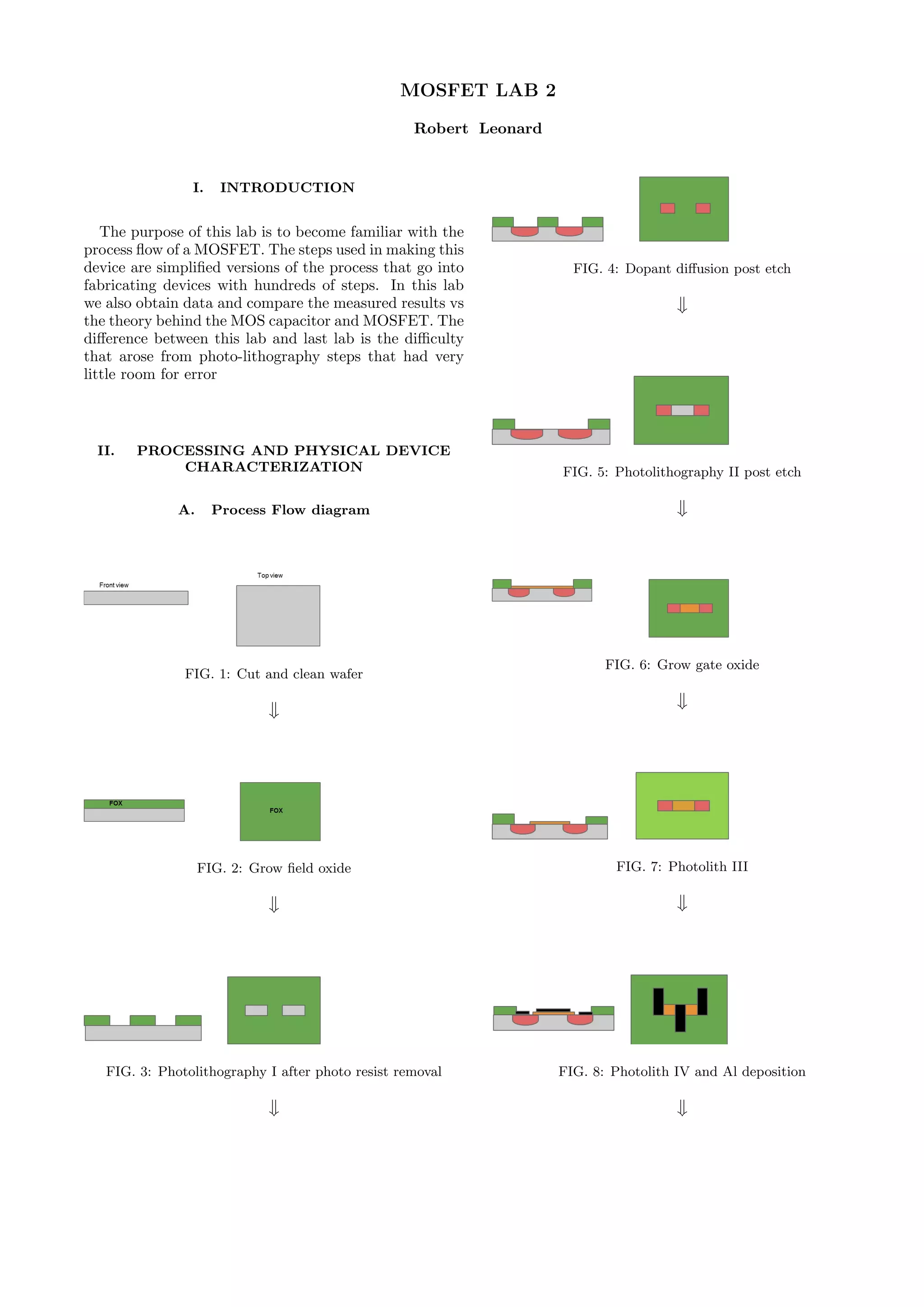 MOSFET LAB 2

Robert Leonard

I. INTRODUCTION

The purpose of this lab is to become familiar with the process flow of a MOSFET. The steps used in making this device are simplified versions of the process that go into fabricating devices with hundreds of steps. In this lab we also obtain data and compare the measured results vs the theory behind the MOS capacitor and MOSFET. The difference between this lab and last lab is the difficulty that arose from photo-lithography steps that had very little room for error

II. PROCESSING AND PHYSICAL DEVICE CHARACTERIZATION

A. Process Flow diagram

Front view

Top view

FIG. 1: Cut and clean wafer

$\Downarrow$

FOX

FOX

FIG. 2: Grow field oxide

$\Downarrow$

FIG. 3: Photolithography I after photo resist removal

$\Downarrow$

FIG. 4: Dopant diffusion post etch

$\Downarrow$

FIG. 5: Photolithography II post etch

$\Downarrow$

FIG. 6: Grow gate oxide

$\Downarrow$

FIG. 7: Photolith III

$\Downarrow$

FIG. 8: Photolith IV and Al deposition

$\Downarrow$