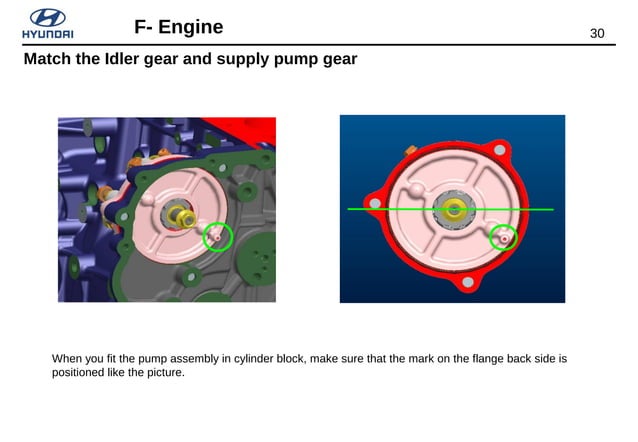 HYUNDAI

F- Engine

30

Match the Idler gear and supply pump gear

When you fit the pump assembly in cylinder block, make sure that the mark on the flange back side is positioned like the picture.