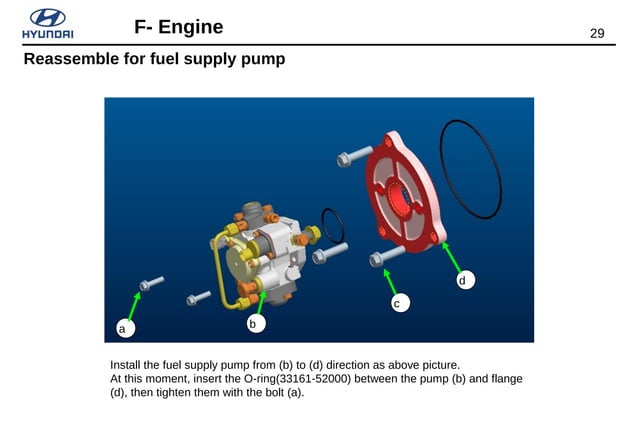 HYUNDAI

F- Engine

29

Reassemble for fuel supply pump

a

b

c

d

Install the fuel supply pump from (b) to (d) direction as above picture.
At this moment, insert the O-ring(33161-52000) between the pump (b) and flange (d), then tighten them with the bolt (a).