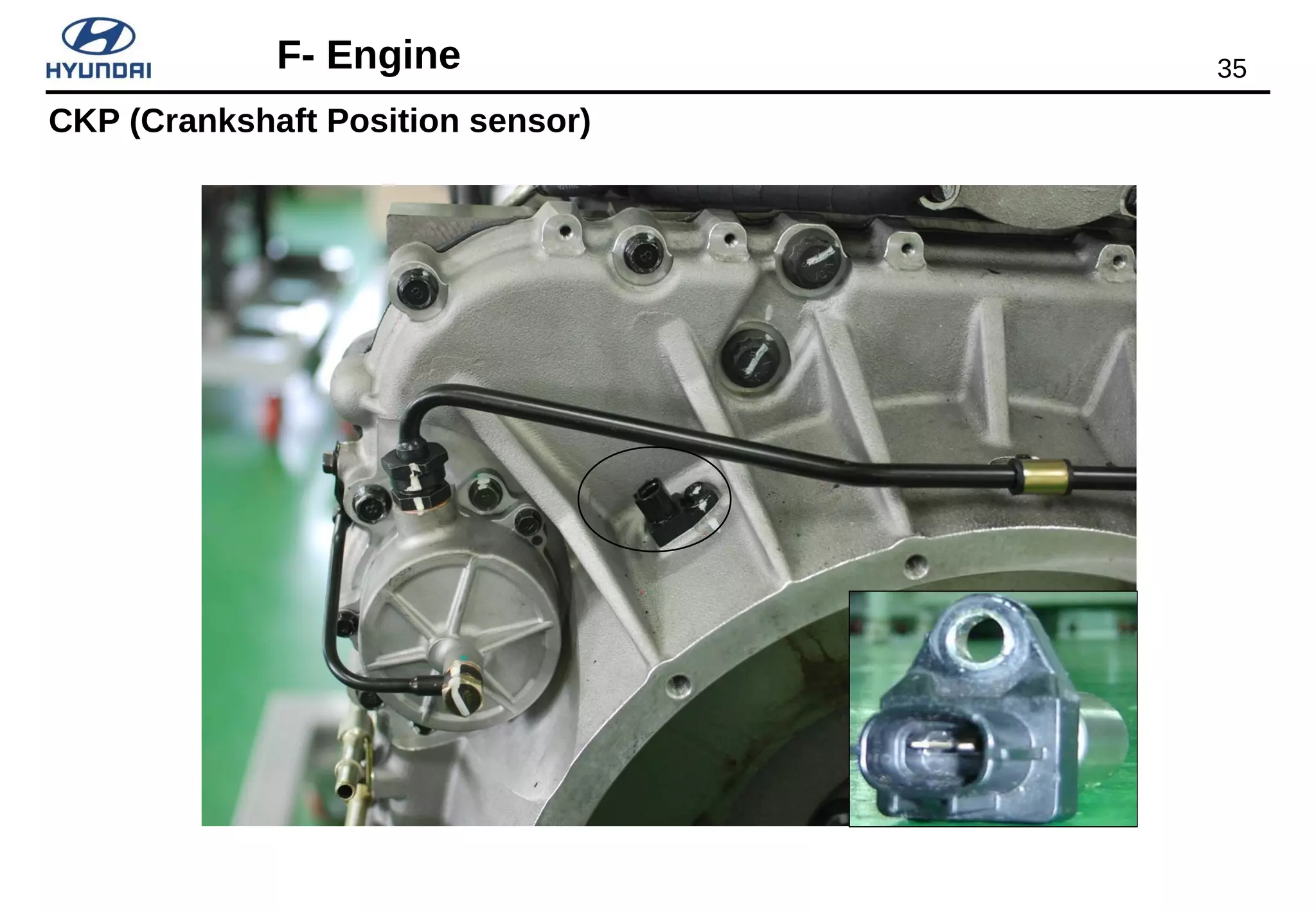 HYUNDAI

F- Engine

35

CKP (Crankshaft Position sensor)