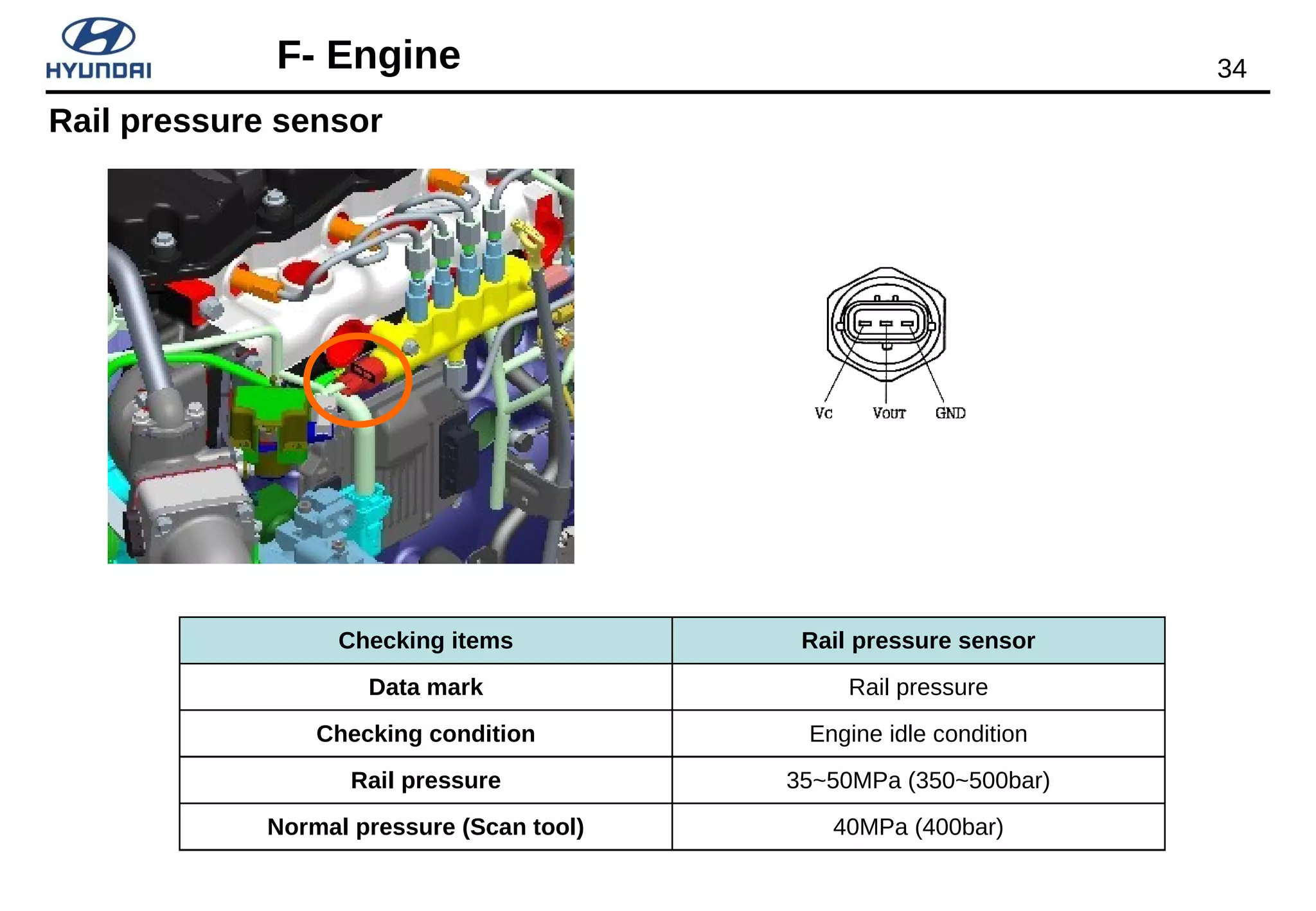 HYUNDAI

F- Engine

34

Rail pressure sensor

Vc VOUT GND

| Checking items | Rail pressure sensor |
|---|---|
| Data mark | Rail pressure |
| Checking condition | Engine idle condition |
| Rail pressure | 35~50MPa (350~500bar) |
| Normal pressure (Scan tool) | 40MPa (400bar) |