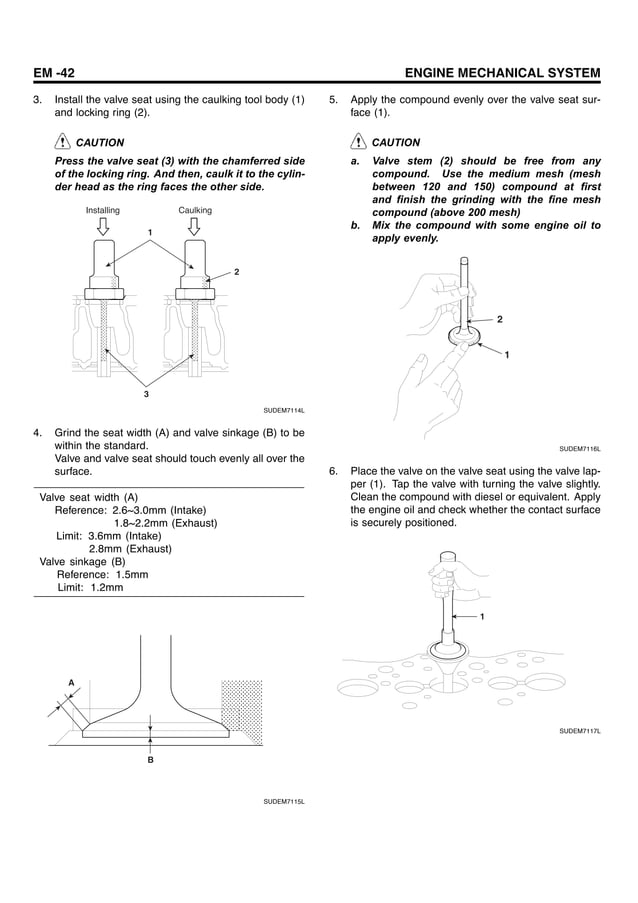 EM -42

ENGINE MECHANICAL SYSTEM

3. Install the valve seat using the caulking tool body (1) and locking ring (2).

CAUTION

Press the valve seat (3) with the chamferred side of the locking ring. And then, caulk it to the cylinder head as the ring faces the other side.

Installing

Caulking

1

2

3

SUDEM7114L

4. Grind the seat width (A) and valve sinkage (B) to be within the standard.
Valve and valve seat should touch evenly all over the surface.

Valve seat width (A)
Reference: 2.6~3.0mm (Intake)
1.8~2.2mm (Exhaust)
Limit: 3.6mm (Intake)
2.8mm (Exhaust)
Valve sinkage (B)
Reference: 1.5mm
Limit: 1.2mm

A

B

SUDEM7115L

5. Apply the compound evenly over the valve seat surface (1).

CAUTION

a. Valve stem (2) should be free from any compound. Use the medium mesh (mesh between 120 and 150) compound at first and finish the grinding with the fine mesh compound (above 200 mesh)
b. Mix the compound with some engine oil to apply evenly.

2

1

SUDEM7116L

6. Place the valve on the valve seat using the valve lapper (1). Tap the valve with turning the valve slightly. Clean the compound with diesel or equivalent. Apply the engine oil and check whether the contact surface is securely positioned.

1

SUDEM7117L