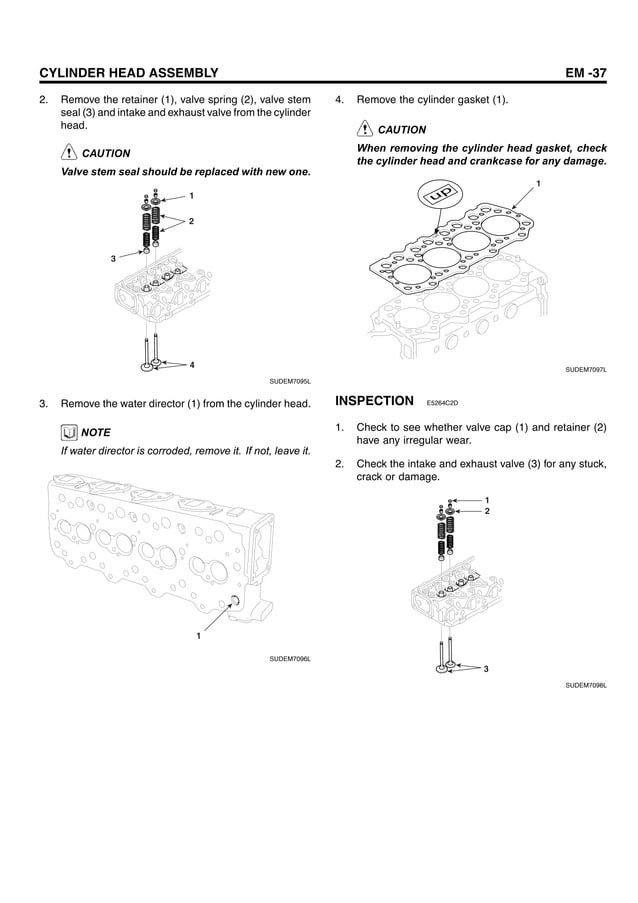 CYLINDER HEAD ASSEMBLY

EM -37

2. Remove the retainer (1), valve spring (2), valve stem seal (3) and intake and exhaust valve from the cylinder head.

CAUTION

Valve stem seal should be replaced with new one.

1

2

3

4

SUDEM7095L

3. Remove the water director (1) from the cylinder head.

NOTE

If water director is corroded, remove it. If not, leave it.

1

SUDEM7096L

4. Remove the cylinder gasket (1).

CAUTION

When removing the cylinder head gasket, check the cylinder head and crankcase for any damage.

UP

1

SUDEM7097L

INSPECTION E5264C2D

1. Check to see whether valve cap (1) and retainer (2) have any irregular wear.

2. Check the intake and exhaust valve (3) for any stuck, crack or damage.

1

2

3

SUDEM7098L