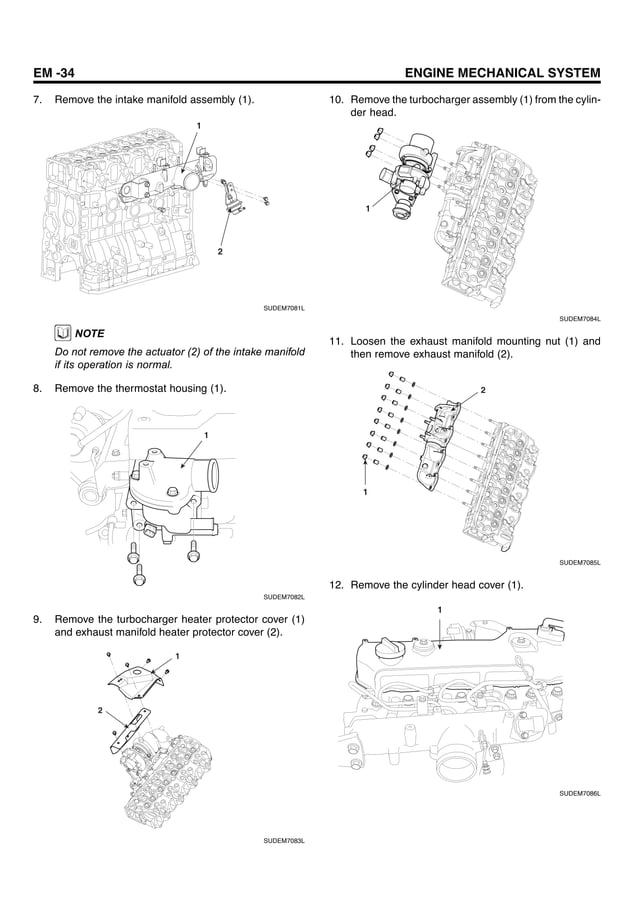 EM -34

ENGINE MECHANICAL SYSTEM

7. Remove the intake manifold assembly (1).

1

2

SUDEM7081L

NOTE

Do not remove the actuator (2) of the intake manifold if its operation is normal.

8. Remove the thermostat housing (1).

1

SUDEM7082L

9. Remove the turbocharger heater protector cover (1) and exhaust manifold heater protector cover (2).

1

2

SUDEM7083L

10. Remove the turbocharger assembly (1) from the cylinder head.

1

SUDEM7084L

11. Loosen the exhaust manifold mounting nut (1) and then remove exhaust manifold (2).

2

1

SUDEM7085L

12. Remove the cylinder head cover (1).

1

SUDEM7086L