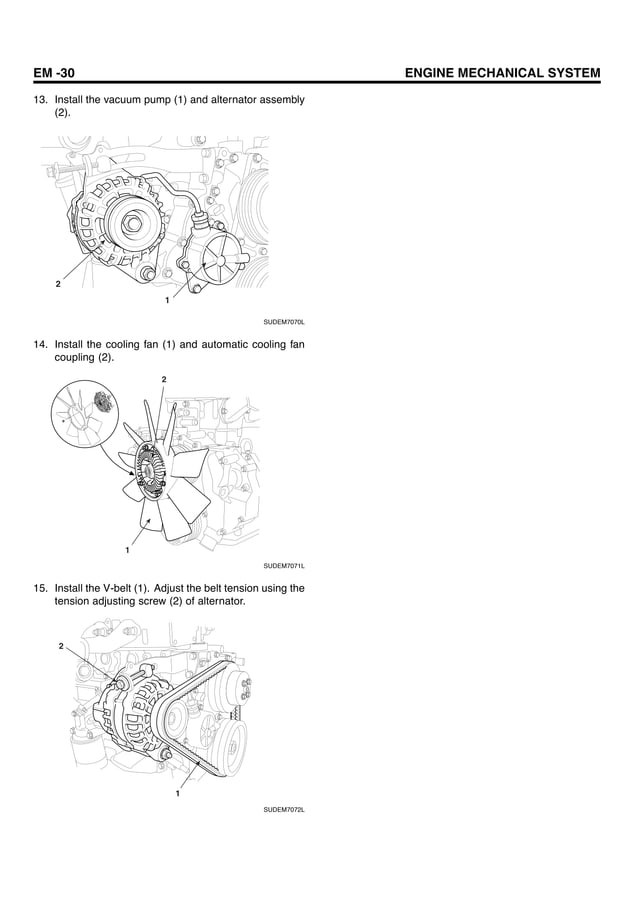 EM -30

ENGINE MECHANICAL SYSTEM

13. Install the vacuum pump (1) and alternator assembly (2).

2

1

SUDEM7070L

14. Install the cooling fan (1) and automatic cooling fan coupling (2).

2

1

SUDEM7071L

15. Install the V-belt (1). Adjust the belt tension using the tension adjusting screw (2) of alternator.

2

1

SUDEM7072L