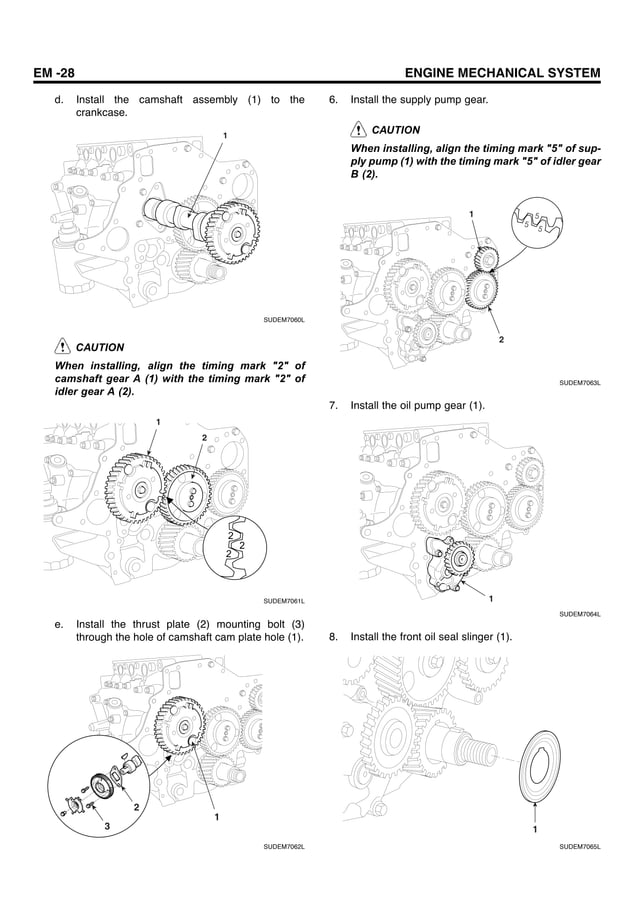 EM -28

ENGINE MECHANICAL SYSTEM

d. Install the camshaft assembly (1) to the crankcase.

1

SUDEM7060L

CAUTION

When installing, align the timing mark "2" of camshaft gear A (1) with the timing mark "2" of idler gear A (2).

1

2

2

2

2

SUDEM7061L

e. Install the thrust plate (2) mounting bolt (3) through the hole of camshaft cam plate hole (1).

2

3

1

SUDEM7062L

6. Install the supply pump gear.

CAUTION

When installing, align the timing mark "5" of supply pump (1) with the timing mark "5" of idler gear B (2).

1

5

5

5

2

SUDEM7063L

7. Install the oil pump gear (1).

1

SUDEM7064L

8. Install the front oil seal slinger (1).

1

SUDEM7065L