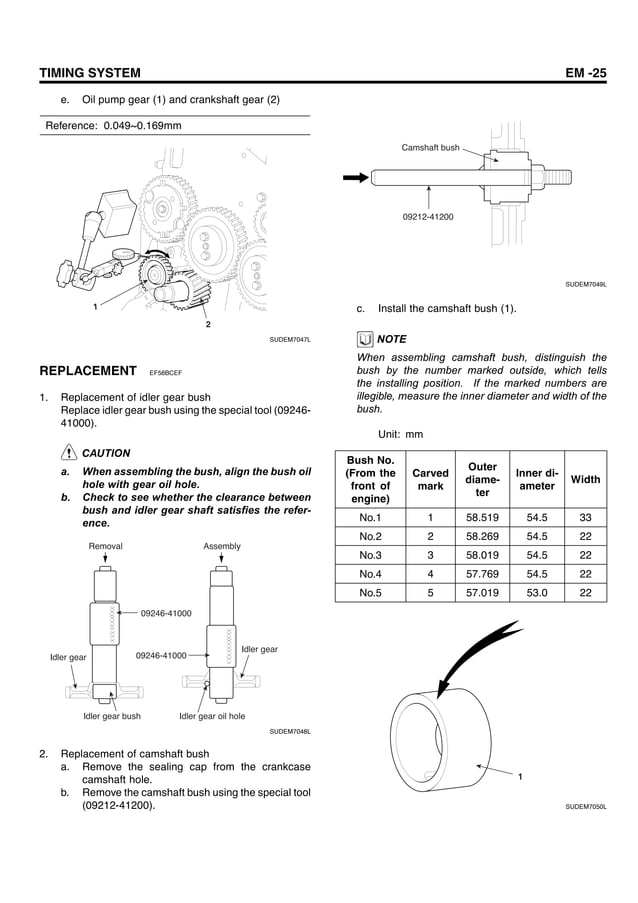 TIMING SYSTEM EM -25

e. Oil pump gear (1) and crankshaft gear (2)

Reference: 0.049~0.169mm

1

2

SUDEM7047L

REPLACEMENT EF56BCEF

1. Replacement of idler gear bush
Replace idler gear bush using the special tool (09246-41000).

CAUTION

a. When assembling the bush, align the bush oil hole with gear oil hole.
b. Check to see whether the clearance between bush and idler gear shaft satisfies the reference.

Removal

Assembly

09246-41000

Idler gear

09246-41000

Idler gear

Idler gear bush

Idler gear oil hole

SUDEM7048L

2. Replacement of camshaft bush
a. Remove the sealing cap from the crankcase camshaft hole.
b. Remove the camshaft bush using the special tool (09212-41200).

Camshaft bush

09212-41200

SUDEM7049L

c. Install the camshaft bush (1).

NOTE

When assembling camshaft bush, distinguish the bush by the number marked outside, which tells the installing position. If the marked numbers are illegible, measure the inner diameter and width of the bush.

Unit: mm

| Bush No. (From the front of engine) | Carved mark | Outer diameter | Inner diameter | Width |
|---|---|---|---|---|
| No.1 | 1 | 58.519 | 54.5 | 33 |
| No.2 | 2 | 58.269 | 54.5 | 22 |
| No.3 | 3 | 58.019 | 54.5 | 22 |
| No.4 | 4 | 57.769 | 54.5 | 22 |
| No.5 | 5 | 57.019 | 53.0 | 22 |

1

SUDEM7050L