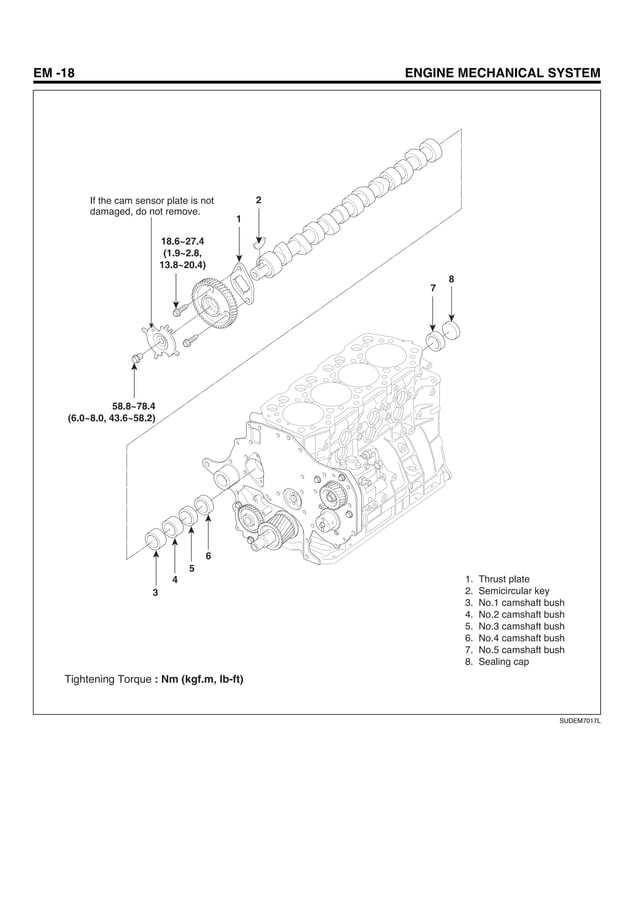 EM -18

ENGINE MECHANICAL SYSTEM

If the cam sensor plate is not damaged, do not remove.

2

1

18.6~27.4
(1.9~2.8,
13.8~20.4)

8

7

58.8~78.4
(6.0~8.0, 43.6~58.2)

6

5

4

3

1. Thrust plate
2. Semicircular key
3. No.1 camshaft bush
4. No.2 camshaft bush
5. No.3 camshaft bush
6. No.4 camshaft bush
7. No.5 camshaft bush
8. Sealing cap

Tightening Torque : Nm (kgf.m, lb-ft)

SUDEM7017L