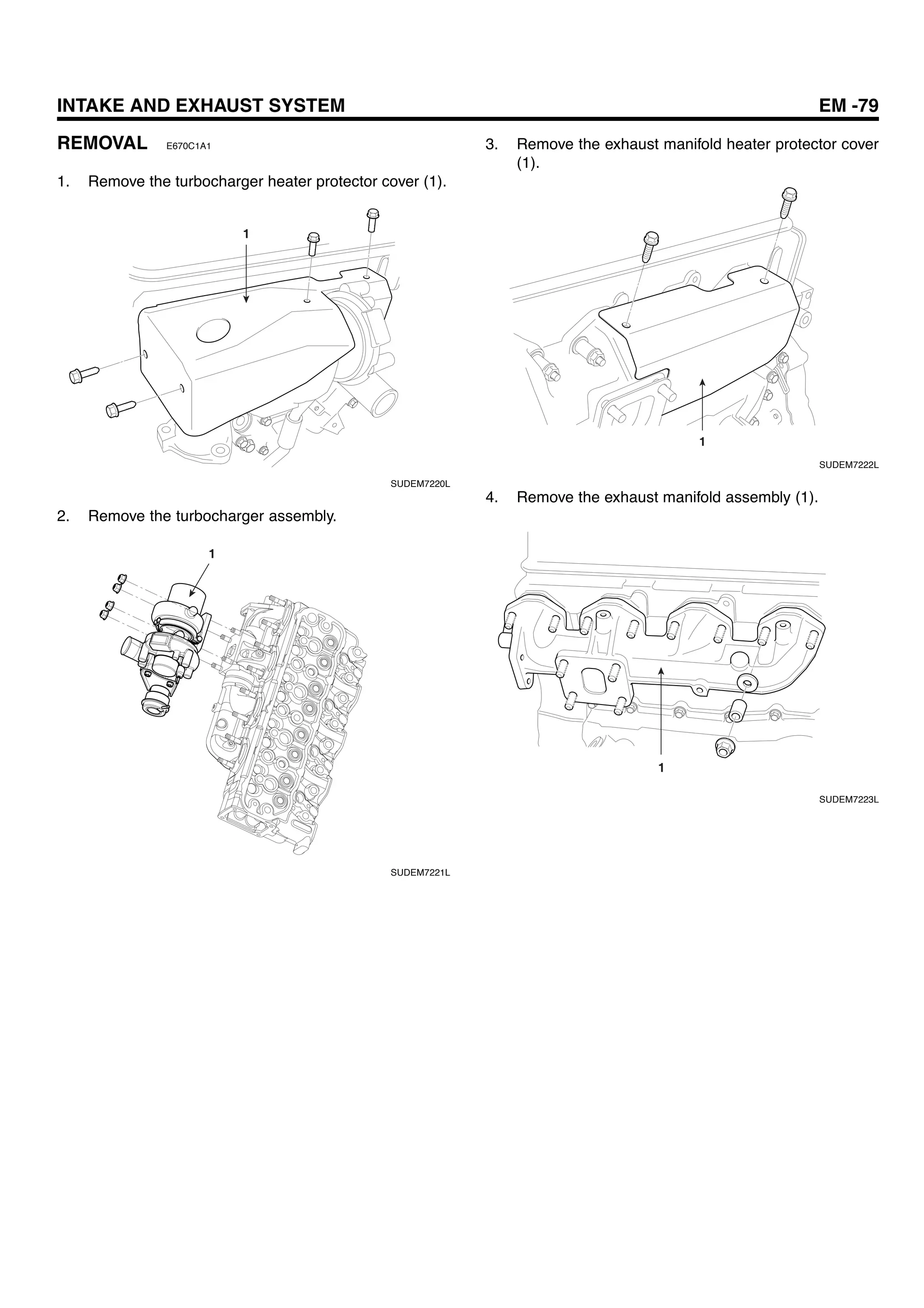 INTAKE AND EXHAUST SYSTEM EM -79

REMOVAL E670C1A1

1. Remove the turbocharger heater protector cover (1).

1

SUDEM7220L

2. Remove the turbocharger assembly.

1

SUDEM7221L

3. Remove the exhaust manifold heater protector cover (1).

1

SUDEM7222L

4. Remove the exhaust manifold assembly (1).

1

SUDEM7223L