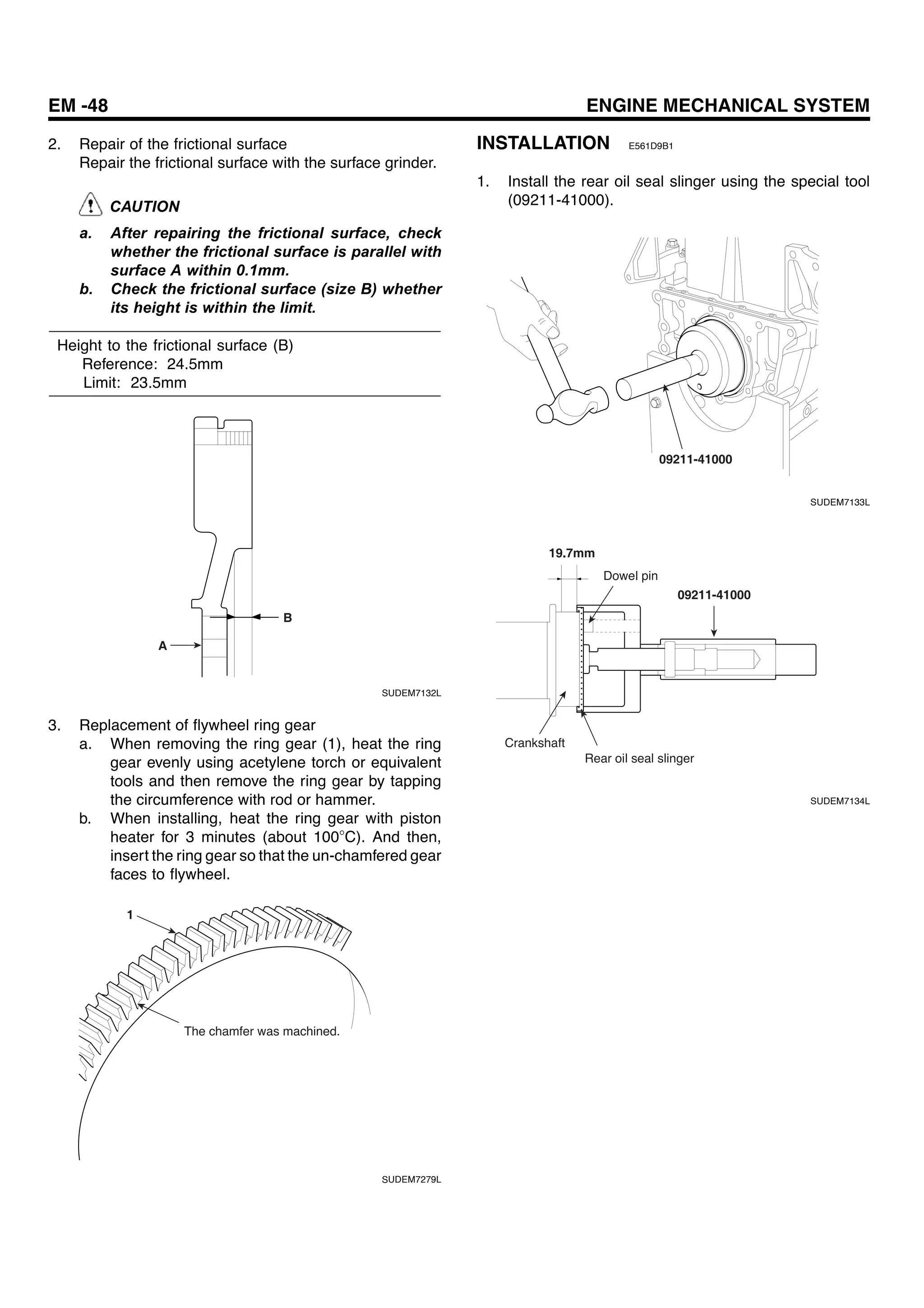 EM -48 ENGINE MECHANICAL SYSTEM

2. Repair of the frictional surface
Repair the frictional surface with the surface grinder.

CAUTION

a. After repairing the frictional surface, check whether the frictional surface is parallel with surface A within 0.1mm.
b. Check the frictional surface (size B) whether its height is within the limit.

Height to the frictional surface (B)
Reference: 24.5mm
Limit: 23.5mm

B
A

SUDEM7132L

3. Replacement of flywheel ring gear
a. When removing the ring gear (1), heat the ring gear evenly using acetylene torch or equivalent tools and then remove the ring gear by tapping the circumference with rod or hammer.
b. When installing, heat the ring gear with piston heater for 3 minutes (about 100°C). And then, insert the ring gear so that the un-chamfered gear faces to flywheel.

1

The chamfer was machined.

SUDEM7279L

INSTALLATION E561D9B1

1. Install the rear oil seal slinger using the special tool (09211-41000).

09211-41000

SUDEM7133L

19.7mm
Dowel pin
09211-41000
Crankshaft
Rear oil seal slinger

SUDEM7134L