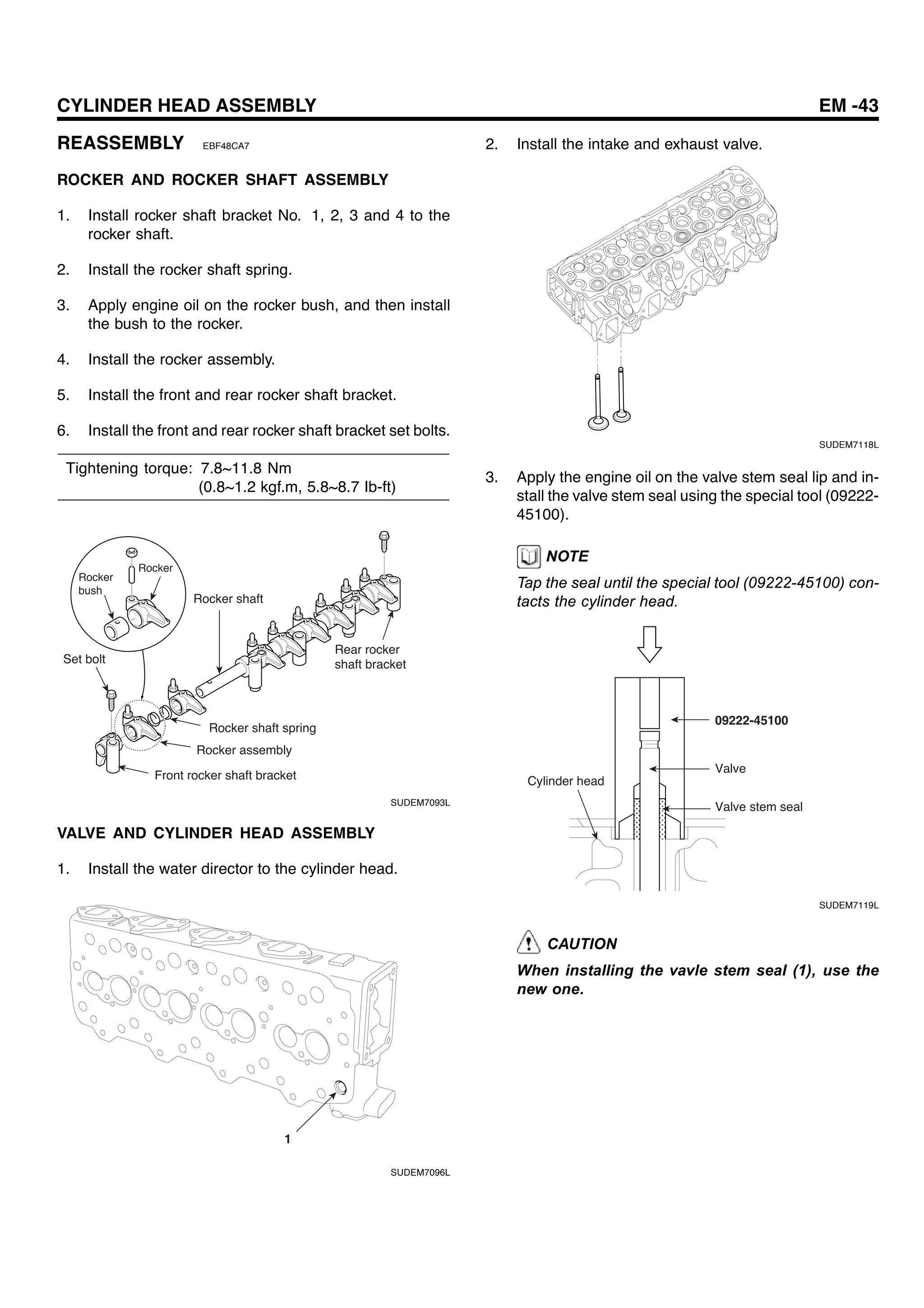 CYLINDER HEAD ASSEMBLY

EM -43

REASSEMBLY EBF48CA7

ROCKER AND ROCKER SHAFT ASSEMBLY

1. Install rocker shaft bracket No. 1, 2, 3 and 4 to the rocker shaft.

2. Install the rocker shaft spring.

3. Apply engine oil on the rocker bush, and then install the bush to the rocker.

4. Install the rocker assembly.

5. Install the front and rear rocker shaft bracket.

6. Install the front and rear rocker shaft bracket set bolts.

Tightening torque: 7.8~11.8 Nm (0.8~1.2 kgf.m, 5.8~8.7 lb-ft)

Rocker bush
Rocker
Rocker shaft
Set bolt
Rear rocker shaft bracket
Rocker shaft spring
Rocker assembly
Front rocker shaft bracket

SUDEM7093L

VALVE AND CYLINDER HEAD ASSEMBLY

1. Install the water director to the cylinder head.

1

SUDEM7096L

2. Install the intake and exhaust valve.

SUDEM7118L

3. Apply the engine oil on the valve stem seal lip and install the valve stem seal using the special tool (09222-45100).

NOTE

Tap the seal until the special tool (09222-45100) contacts the cylinder head.

09222-45100
Valve
Cylinder head
Valve stem seal

SUDEM7119L

CAUTION

When installing the vavle stem seal (1), use the new one.