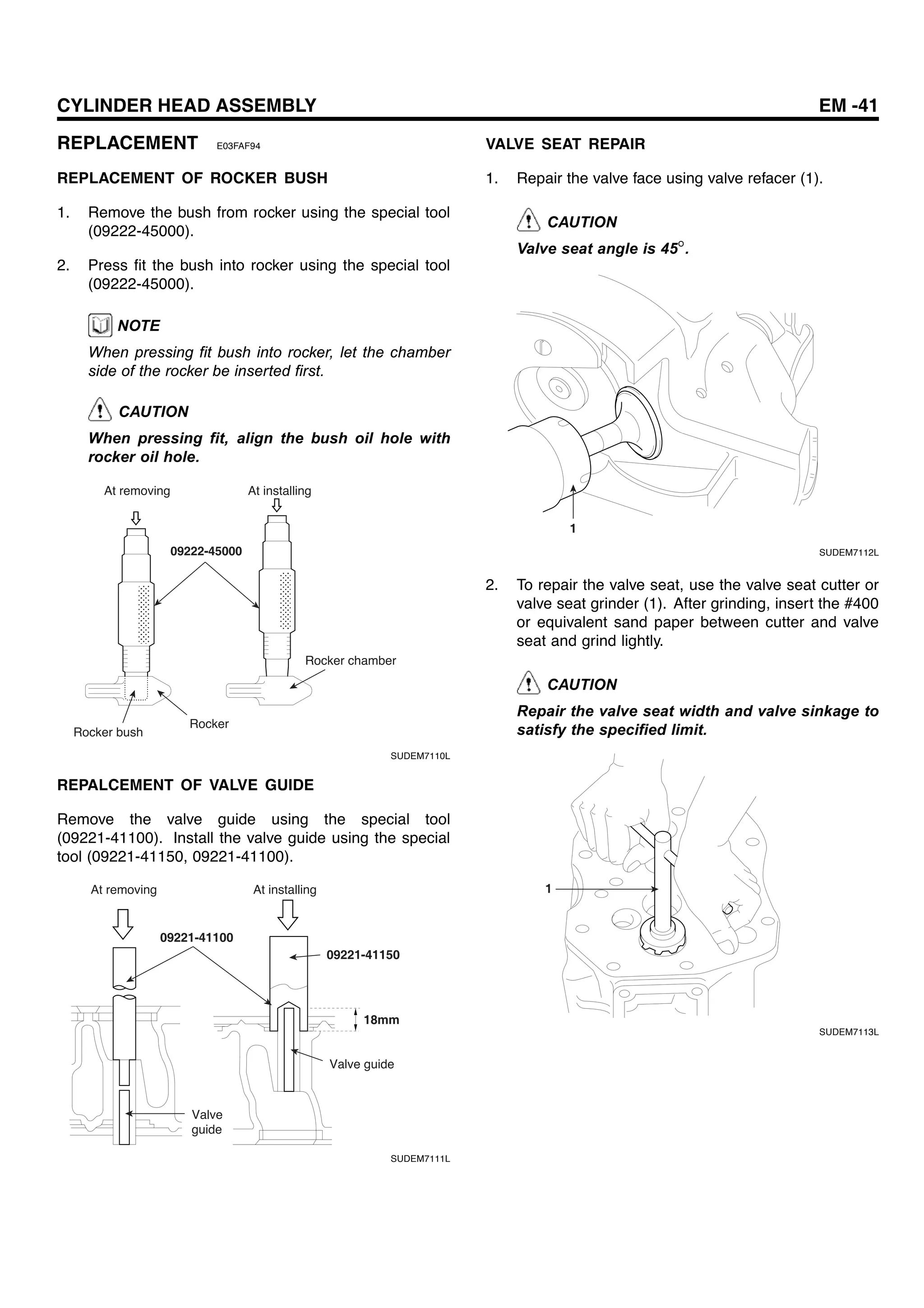 CYLINDER HEAD ASSEMBLY

EM -41

REPLACEMENT E03FAF94

REPLACEMENT OF ROCKER BUSH

1. Remove the bush from rocker using the special tool (09222-45000).

2. Press fit the bush into rocker using the special tool (09222-45000).

NOTE

When pressing fit bush into rocker, let the chamber side of the rocker be inserted first.

CAUTION

When pressing fit, align the bush oil hole with rocker oil hole.

At removing

At installing

09222-45000

Rocker chamber

Rocker bush

Rocker

SUDEM7110L

REPALCEMENT OF VALVE GUIDE

Remove the valve guide using the special tool (09221-41100). Install the valve guide using the special tool (09221-41150, 09221-41100).

At removing

At installing

09221-41100

09221-41150

18mm

Valve guide

Valve guide

SUDEM7111L

VALVE SEAT REPAIR

1. Repair the valve face using valve refacer (1).

CAUTION

Valve seat angle is 45°.

1

SUDEM7112L

2. To repair the valve seat, use the valve seat cutter or valve seat grinder (1). After grinding, insert the #400 or equivalent sand paper between cutter and valve seat and grind lightly.

CAUTION

Repair the valve seat width and valve sinkage to satisfy the specified limit.

1

SUDEM7113L