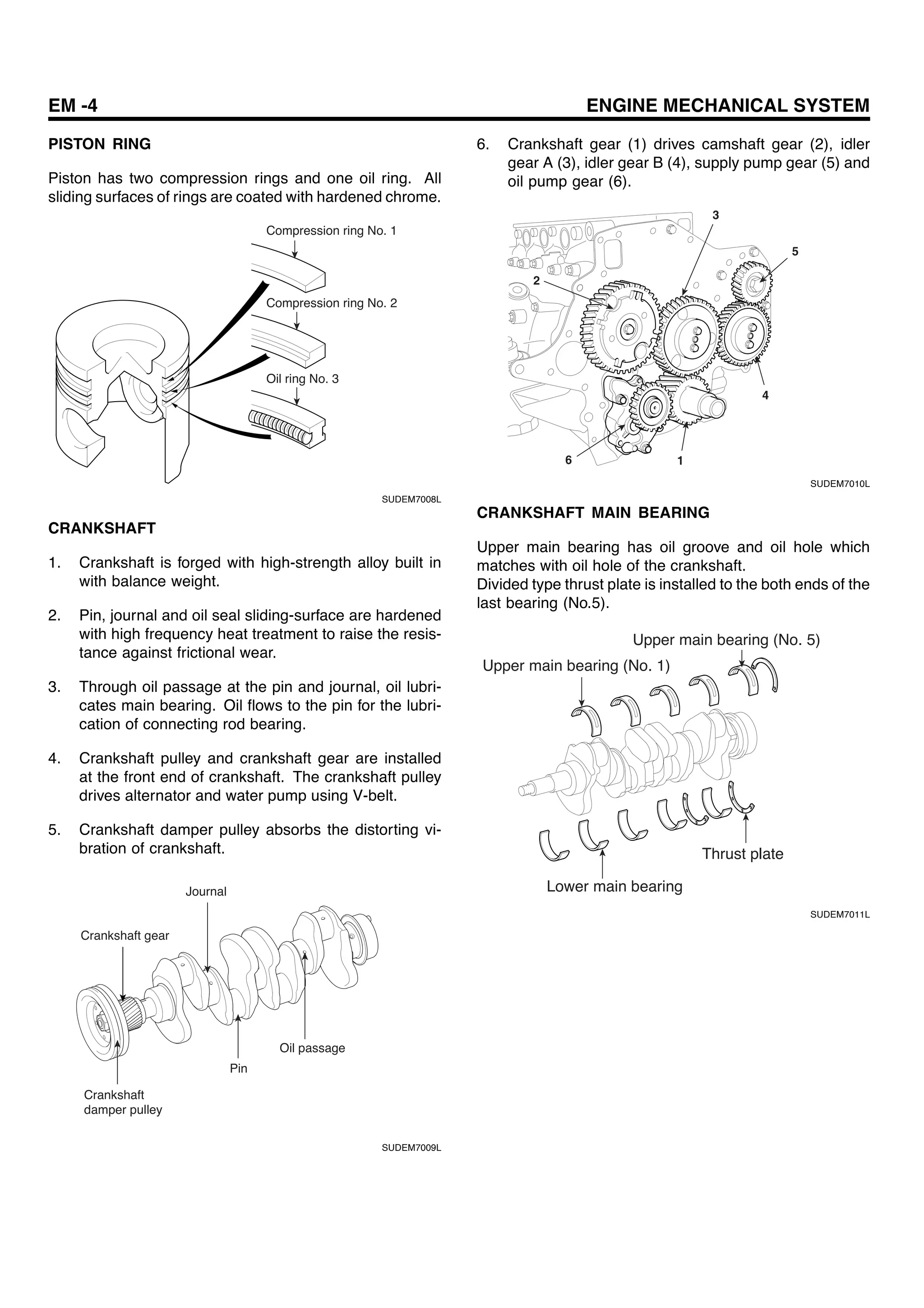 EM -4

ENGINE MECHANICAL SYSTEM

PISTON RING

Piston has two compression rings and one oil ring. All sliding surfaces of rings are coated with hardened chrome.

Compression ring No. 1

Compression ring No. 2

Oil ring No. 3

SUDEM7008L

CRANKSHAFT

1. Crankshaft is forged with high-strength alloy built in with balance weight.

2. Pin, journal and oil seal sliding-surface are hardened with high frequency heat treatment to raise the resistance against frictional wear.

3. Through oil passage at the pin and journal, oil lubricates main bearing. Oil flows to the pin for the lubrication of connecting rod bearing.

4. Crankshaft pulley and crankshaft gear are installed at the front end of crankshaft. The crankshaft pulley drives alternator and water pump using V-belt.

5. Crankshaft damper pulley absorbs the distorting vibration of crankshaft.

Journal

Crankshaft gear

Oil passage

Pin

Crankshaft damper pulley

SUDEM7009L

6. Crankshaft gear (1) drives camshaft gear (2), idler gear A (3), idler gear B (4), supply pump gear (5) and oil pump gear (6).

3

5

2

4

6

1

SUDEM7010L

CRANKSHAFT MAIN BEARING

Upper main bearing has oil groove and oil hole which matches with oil hole of the crankshaft.
Divided type thrust plate is installed to the both ends of the last bearing (No.5).

Upper main bearing (No. 5)

Upper main bearing (No. 1)

Thrust plate

Lower main bearing

SUDEM7011L