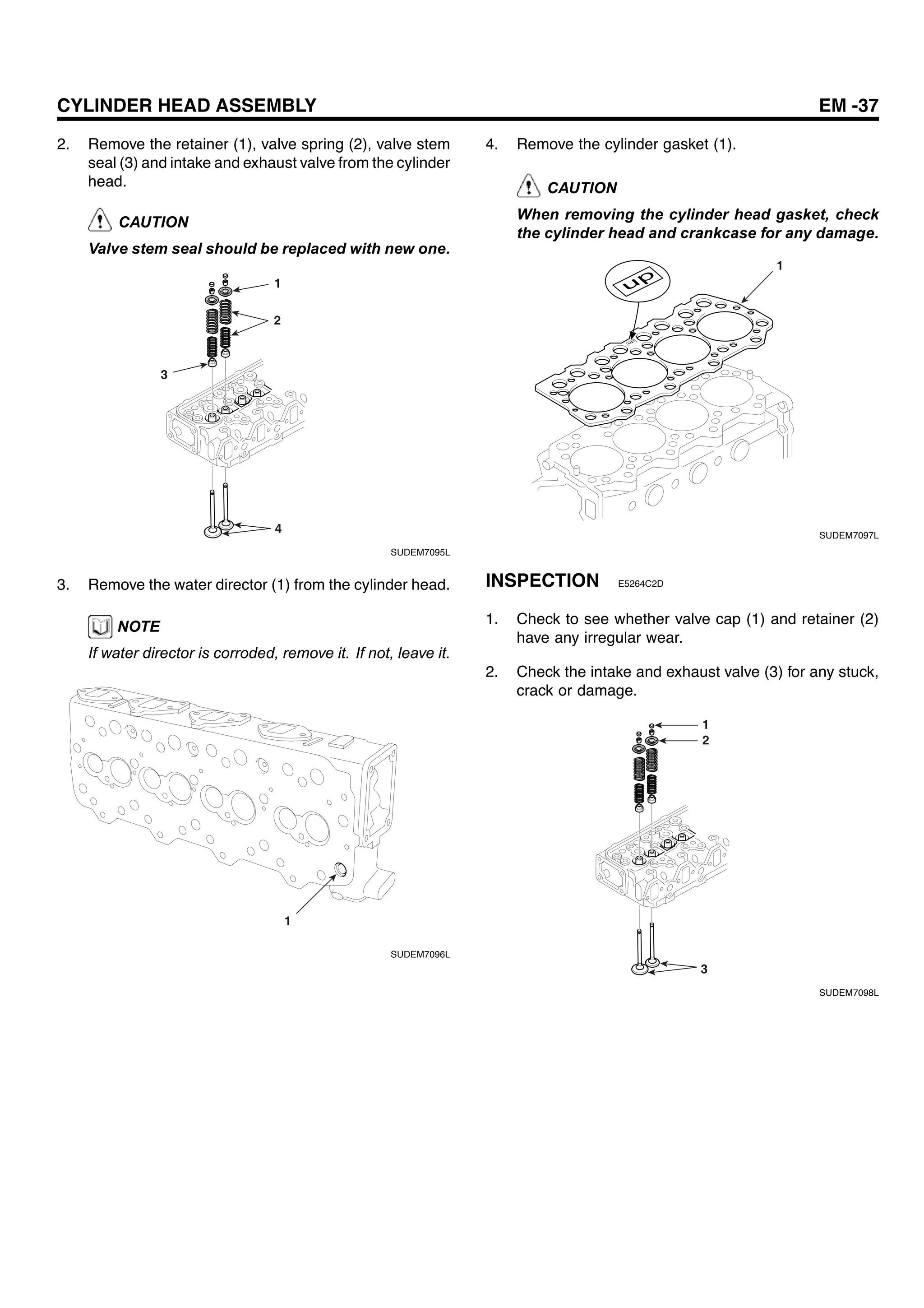 CYLINDER HEAD ASSEMBLY

EM -37

2. Remove the retainer (1), valve spring (2), valve stem seal (3) and intake and exhaust valve from the cylinder head.

CAUTION

Valve stem seal should be replaced with new one.

1
2
3
4

SUDEM7095L

3. Remove the water director (1) from the cylinder head.

NOTE

If water director is corroded, remove it. If not, leave it.

1

SUDEM7096L

4. Remove the cylinder gasket (1).

CAUTION

When removing the cylinder head gasket, check the cylinder head and crankcase for any damage.

up
1

SUDEM7097L

INSPECTION E5264C2D

1. Check to see whether valve cap (1) and retainer (2) have any irregular wear.

2. Check the intake and exhaust valve (3) for any stuck, crack or damage.

1
2
3

SUDEM7098L