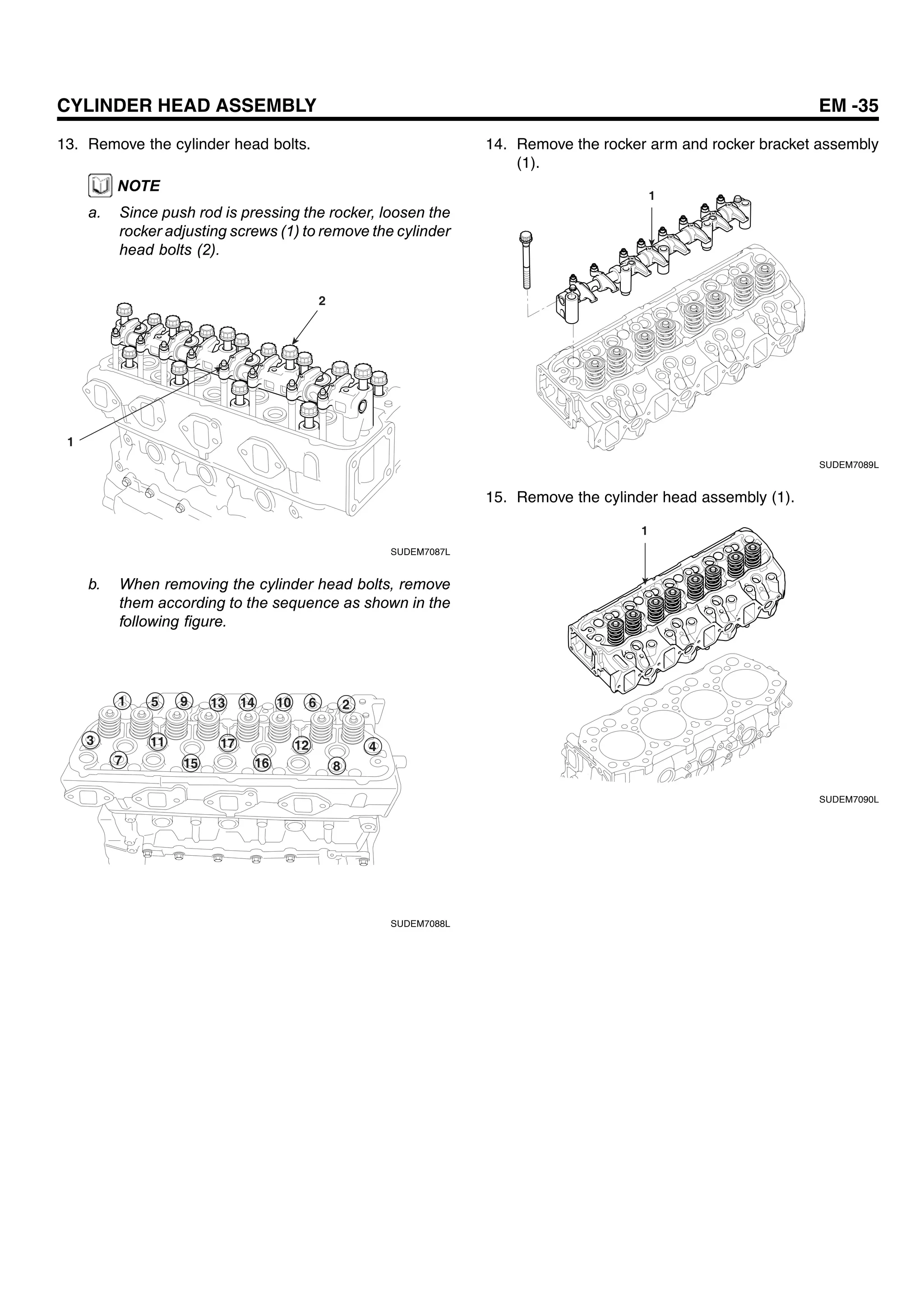 CYLINDER HEAD ASSEMBLY

EM -35

13. Remove the cylinder head bolts.

NOTE

a. Since push rod is pressing the rocker, loosen the rocker adjusting screws (1) to remove the cylinder head bolts (2).

2

1

SUDEM7087L

b. When removing the cylinder head bolts, remove them according to the sequence as shown in the following figure.

1 5 9 13 14 10 6 2
3 11 17 12 4
7 15 16 8

SUDEM7088L

14. Remove the rocker arm and rocker bracket assembly (1).

1

SUDEM7089L

15. Remove the cylinder head assembly (1).

1

SUDEM7090L