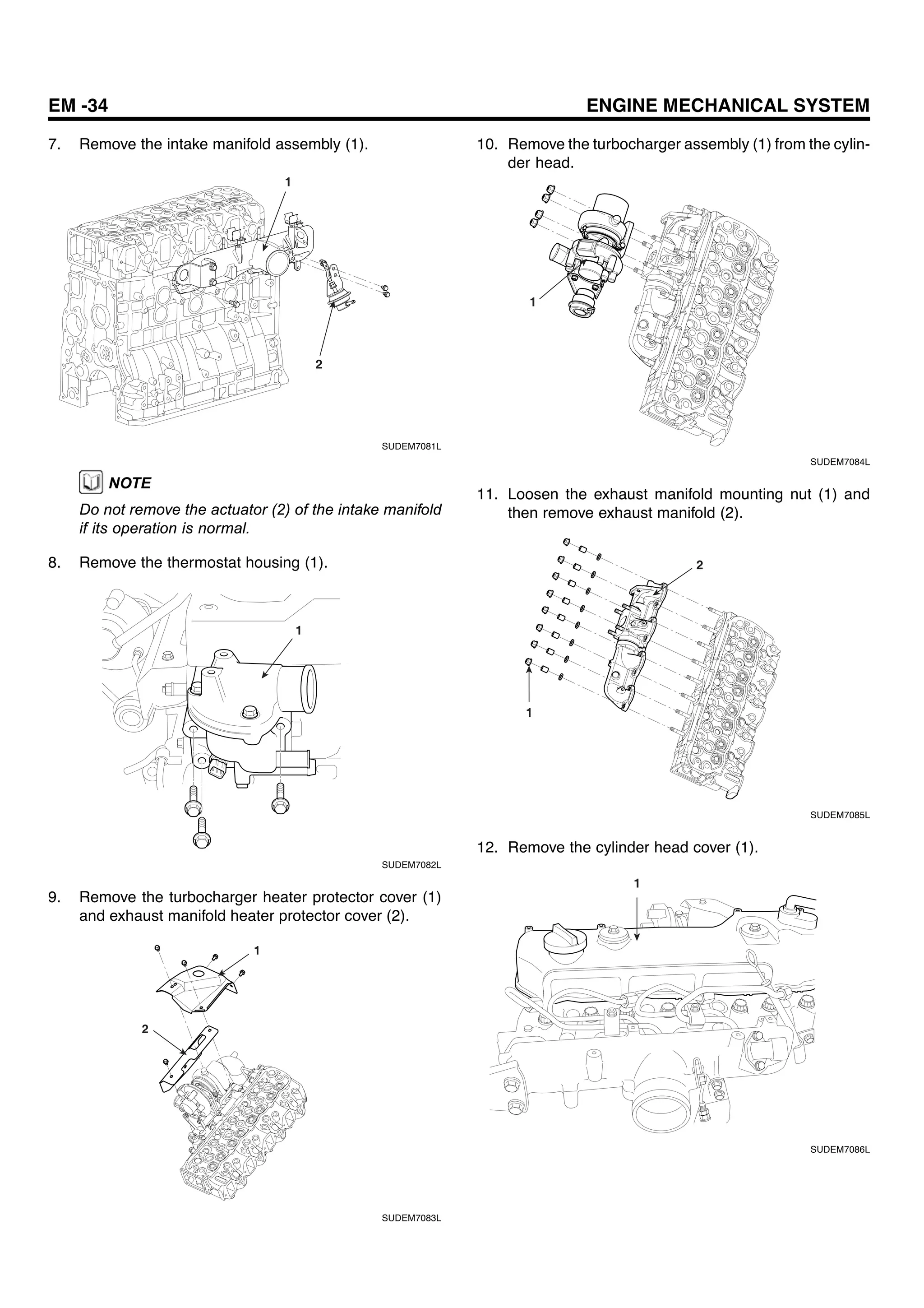 EM -34

ENGINE MECHANICAL SYSTEM

7. Remove the intake manifold assembly (1).

1

2

SUDEM7081L

NOTE

Do not remove the actuator (2) of the intake manifold if its operation is normal.

8. Remove the thermostat housing (1).

1

SUDEM7082L

9. Remove the turbocharger heater protector cover (1) and exhaust manifold heater protector cover (2).

1

2

SUDEM7083L

10. Remove the turbocharger assembly (1) from the cylinder head.

1

SUDEM7084L

11. Loosen the exhaust manifold mounting nut (1) and then remove exhaust manifold (2).

2

1

SUDEM7085L

12. Remove the cylinder head cover (1).

1

SUDEM7086L