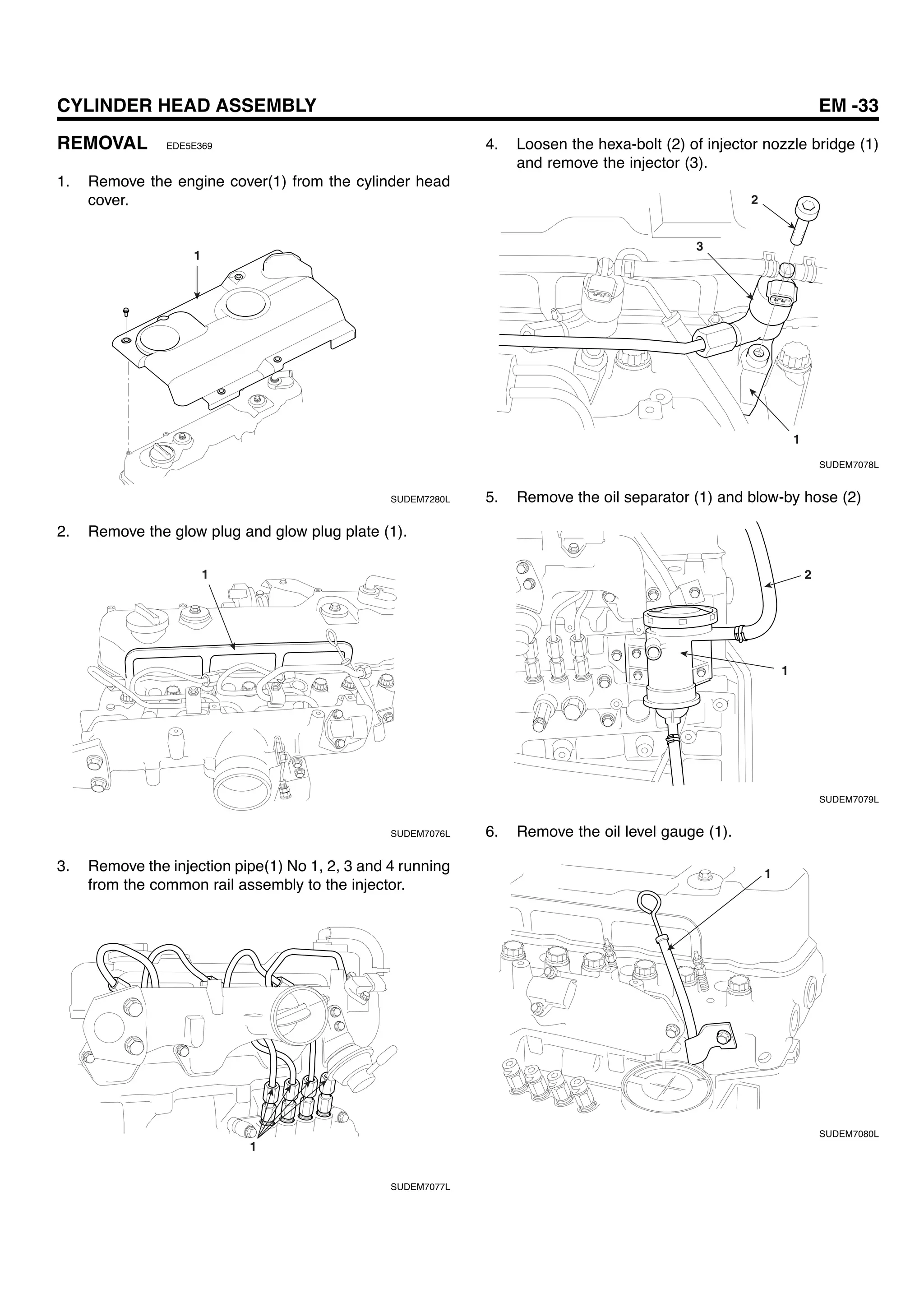 CYLINDER HEAD ASSEMBLY EM -33

REMOVAL EDE5E369

1. Remove the engine cover(1) from the cylinder head cover.

1

SUDEM7280L

2. Remove the glow plug and glow plug plate (1).

1

SUDEM7076L

3. Remove the injection pipe(1) No 1, 2, 3 and 4 running from the common rail assembly to the injector.

1

SUDEM7077L

4. Loosen the hexa-bolt (2) of injector nozzle bridge (1) and remove the injector (3).

2

3

1

SUDEM7078L

5. Remove the oil separator (1) and blow-by hose (2)

2

1

SUDEM7079L

6. Remove the oil level gauge (1).

1

SUDEM7080L