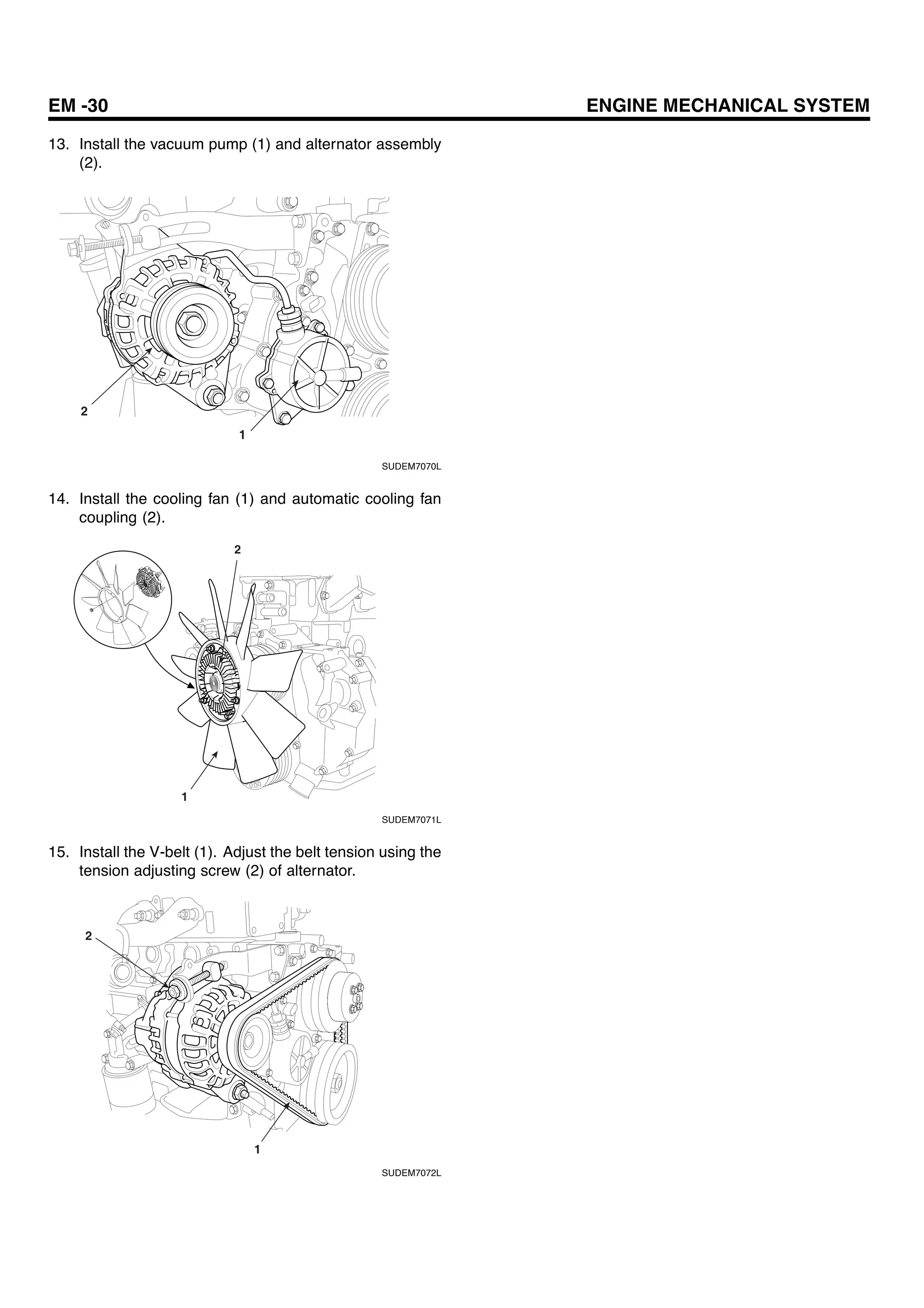 EM -30

ENGINE MECHANICAL SYSTEM

13. Install the vacuum pump (1) and alternator assembly (2).

2

1

SUDEM7070L

14. Install the cooling fan (1) and automatic cooling fan coupling (2).

2

1

SUDEM7071L

15. Install the V-belt (1). Adjust the belt tension using the tension adjusting screw (2) of alternator.

2

1

SUDEM7072L