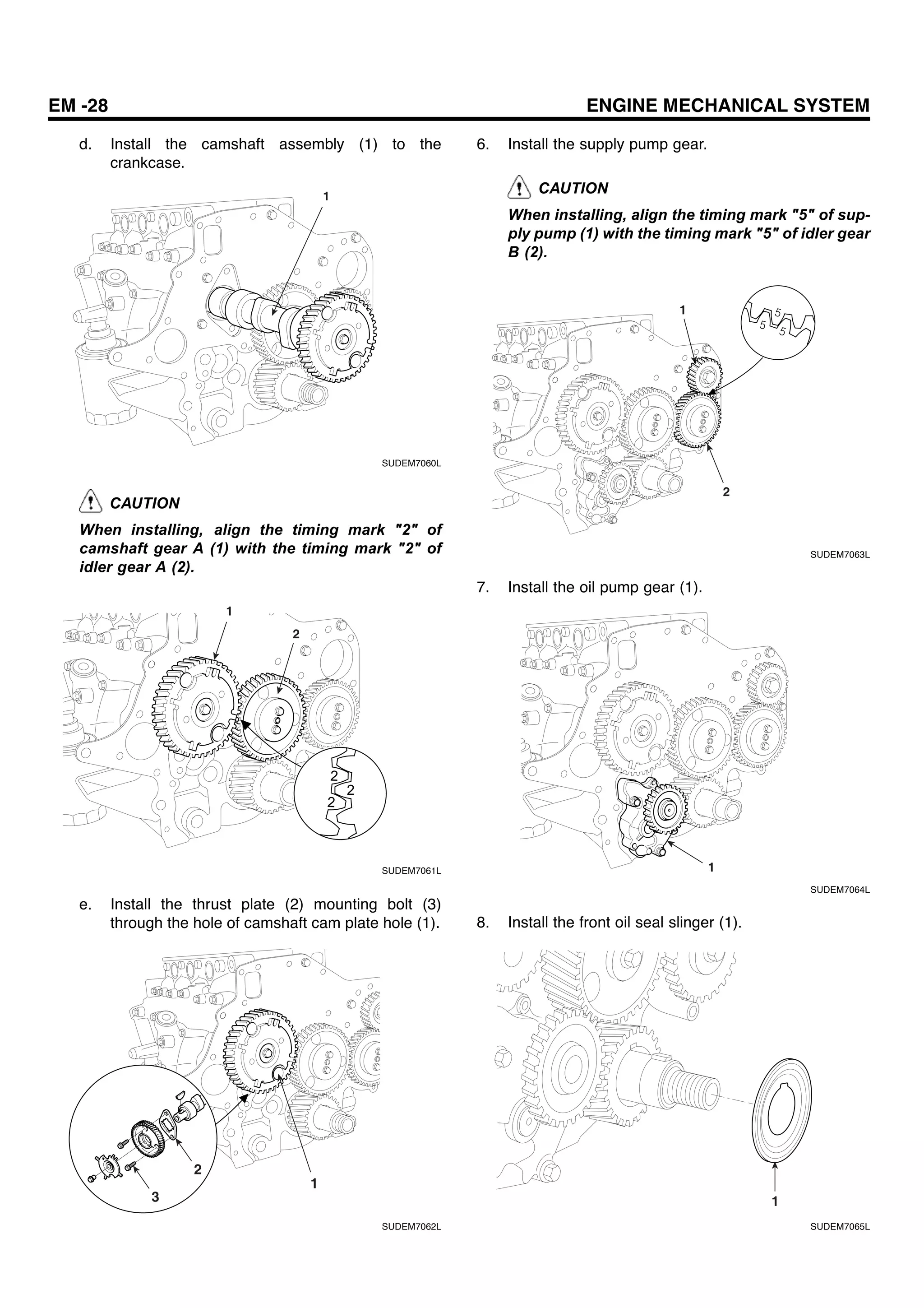 EM -28

ENGINE MECHANICAL SYSTEM

d. Install the camshaft assembly (1) to the crankcase.

1

SUDEM7060L

CAUTION

When installing, align the timing mark "2" of camshaft gear A (1) with the timing mark "2" of idler gear A (2).

1

2

2
2
2

SUDEM7061L

e. Install the thrust plate (2) mounting bolt (3) through the hole of camshaft cam plate hole (1).

2

3

1

SUDEM7062L

6. Install the supply pump gear.

CAUTION

When installing, align the timing mark "5" of supply pump (1) with the timing mark "5" of idler gear B (2).

1

5
5
5

2

SUDEM7063L

7. Install the oil pump gear (1).

1

SUDEM7064L

8. Install the front oil seal slinger (1).

1

SUDEM7065L